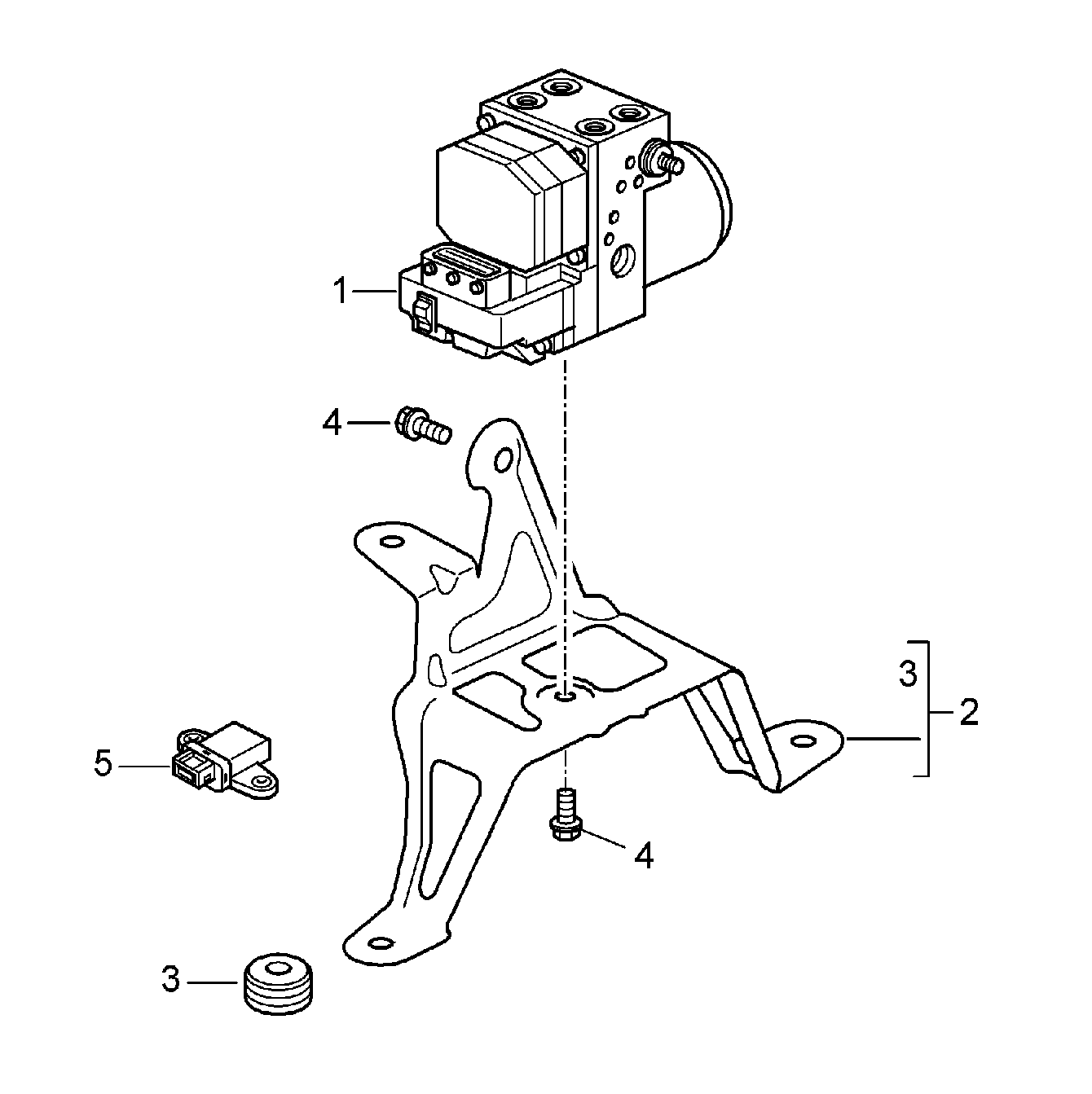 1
4
3
2
5
4
3