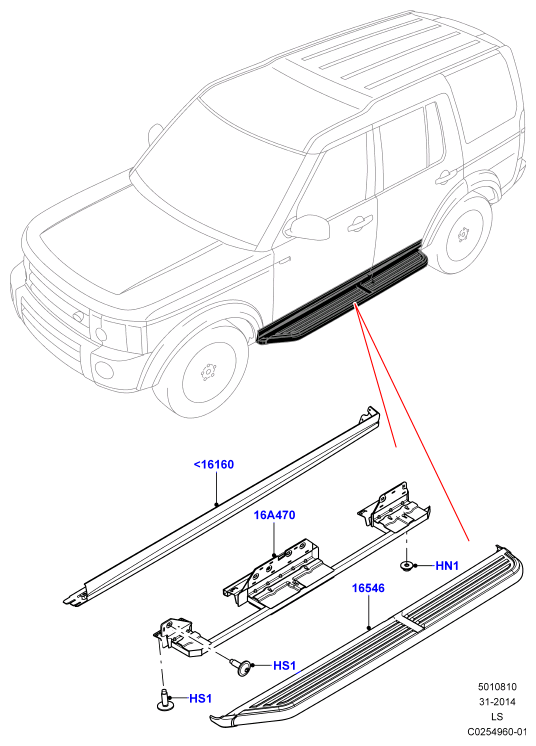 <16160

16A470

HN1

16546

HS1

HS1

5010810
31-2014
LS
C0254960-01