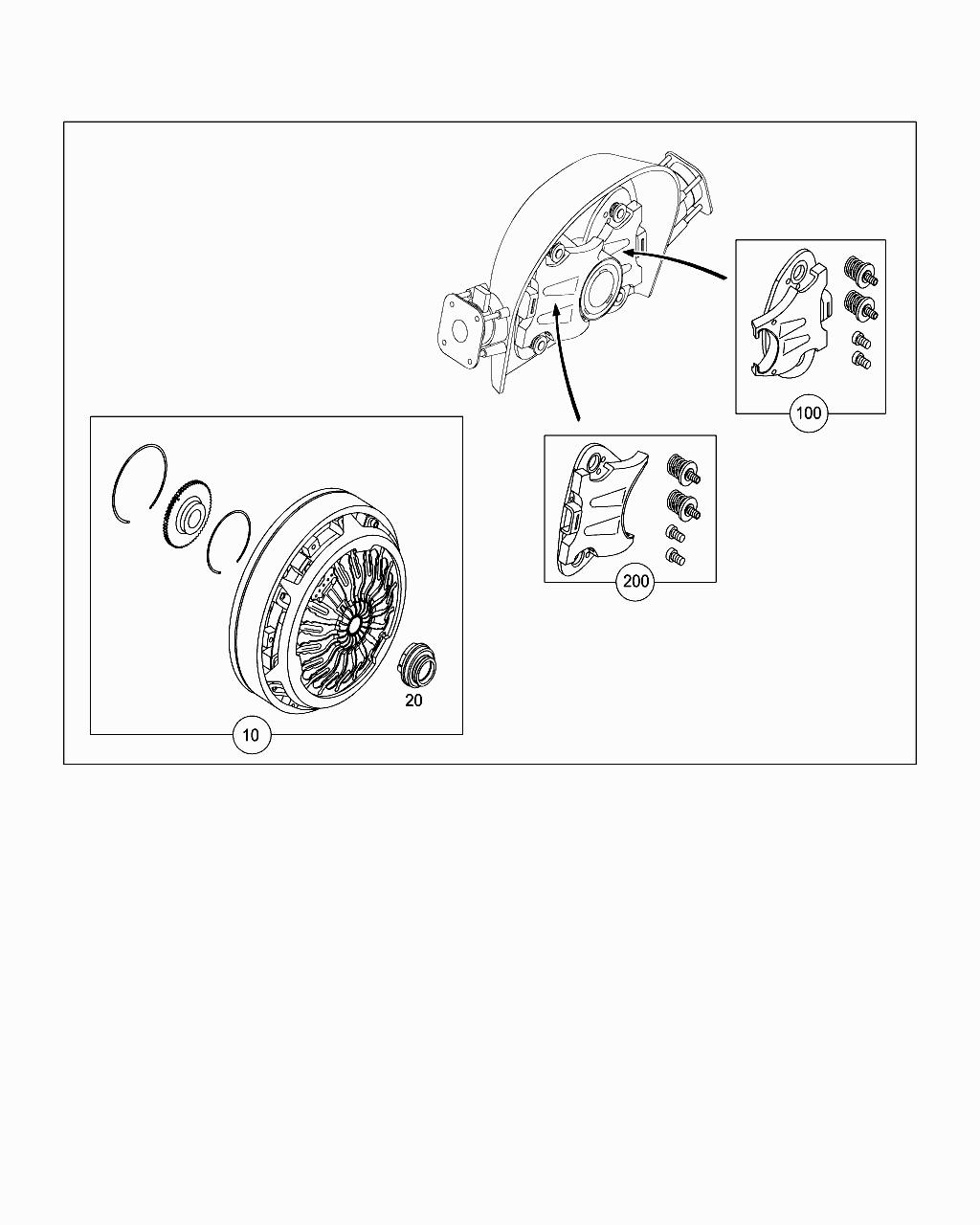 100

200

20

10