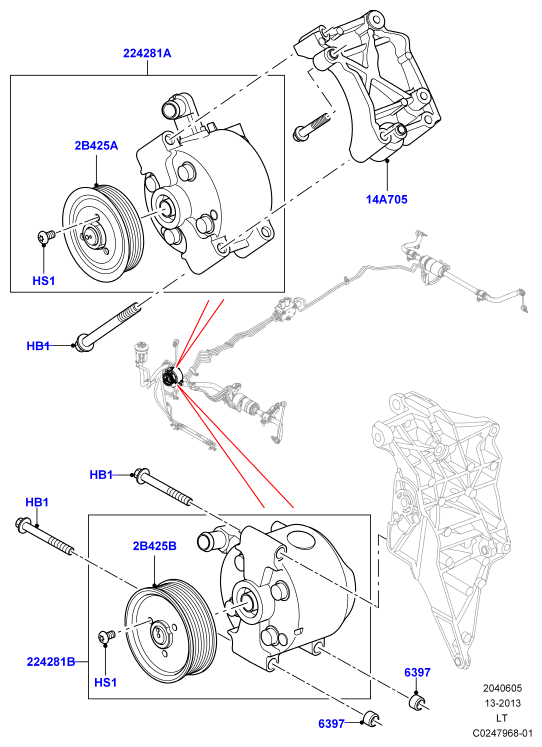 224281A

2B425A

HS1

14A705

HB1

HB1

HB1

2B425B

224281B

HS1

6397

6397

2040605
13-2013
LT
C0247968-01