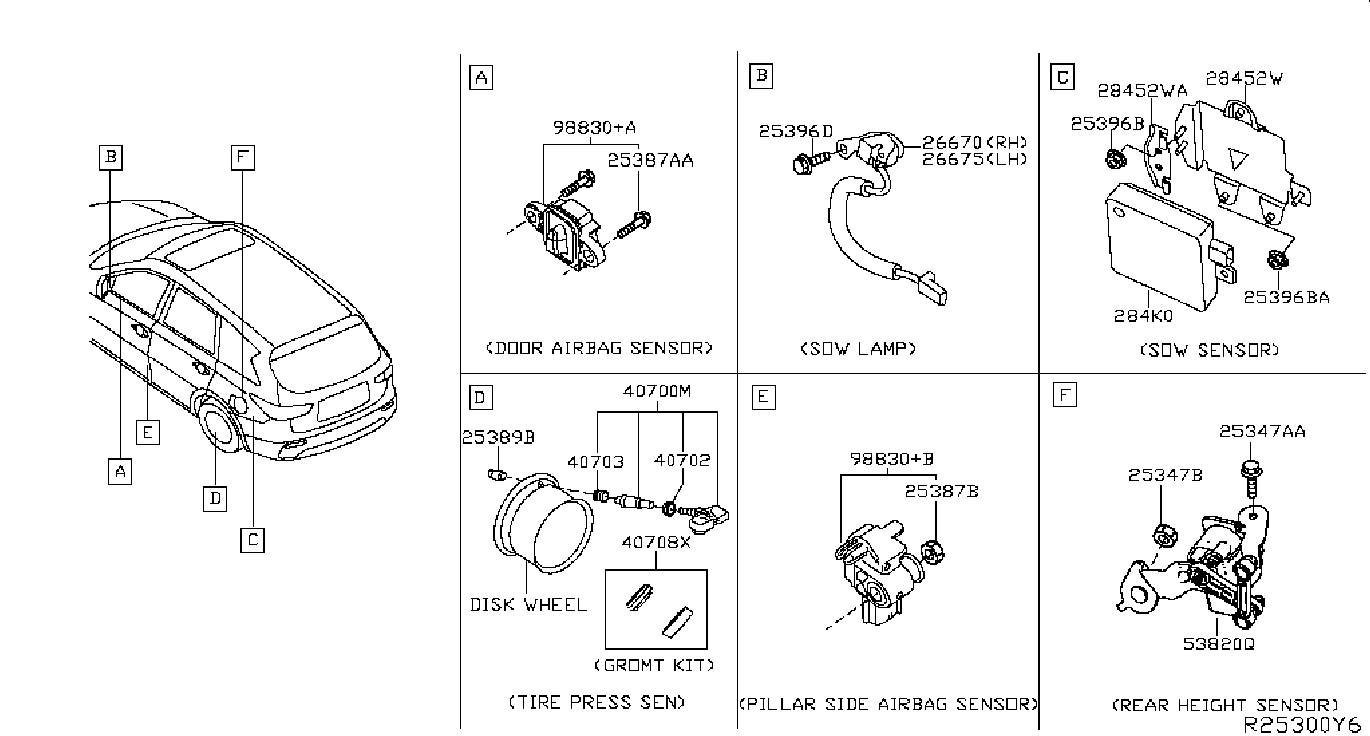 B
F
E
A
D
C

A
98830+A
25387AA
(DOOR AIRBAG SENSOR)

B
25396D
26670(RH)
26675(LH)
(SOW LAMP)

C
28452WA
28452W
25396B
284K0
25396BA
(SOW SENSOR)

D
40700M
25389B
40703
40702
40708X
DISK WHEEL
(GROMT KIT)
(TIRE PRESS SEN)

E
98830+B
25387B
(PILLAR SIDE AIRBAG SENSOR)

F
25347AA
25347B
53820Q
(REAR HEIGHT SENSOR)

R25300Y6