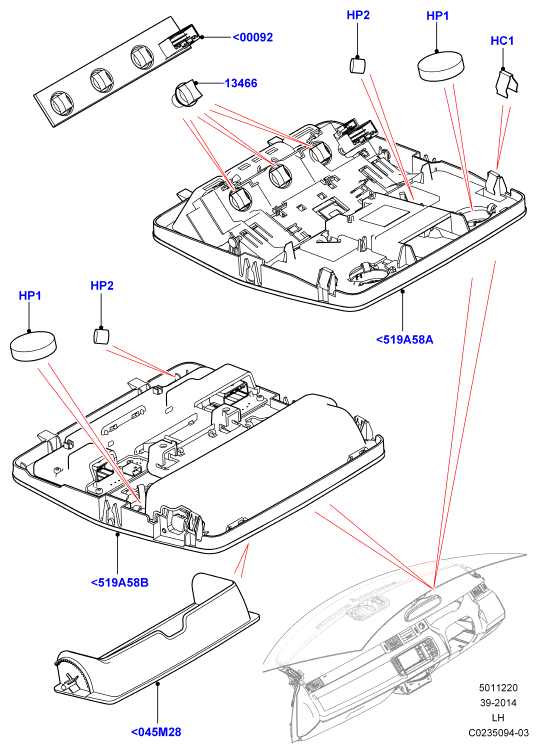 <00092
13466
HP2
HP1
HC1
<519A58A
HP1
HP2
<519A58B
<045M28
5011220
39-2014
LH
C0235094-03