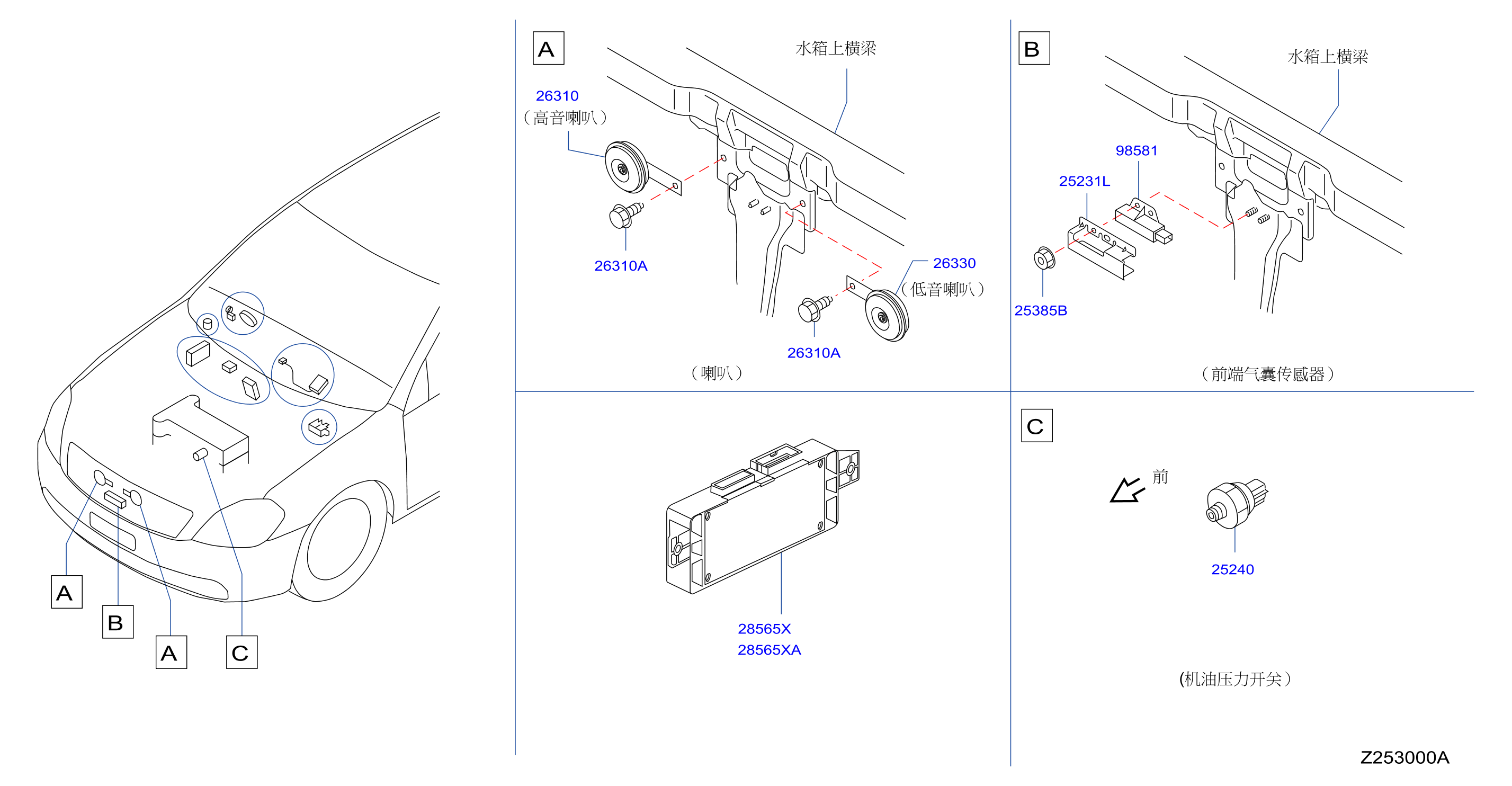 A
B
A
C

A
水箱上横梁
26310
（高音喇叭）
26310A
26330
（低音喇叭）
26310A
（喇叭）

B
水箱上横梁
98581
25231L
25385B
（前端气囊传感器）

28565X
28565XA

C
前
25240
(机油压力开关）

Z253000A