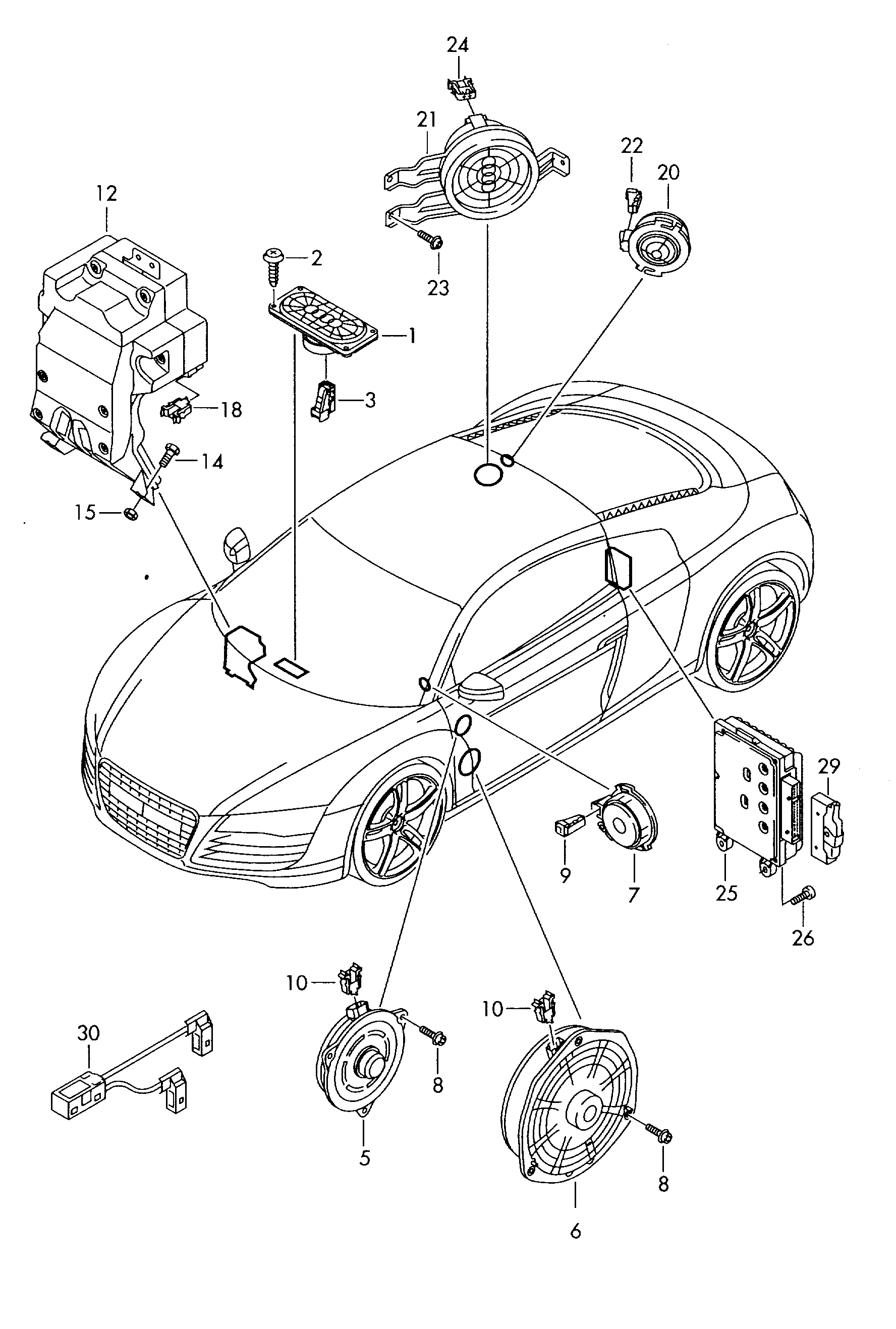 24
21
22
20
12
2
23
1
3
18
14
15
29
9
7
25
26
10
10
30
8
5
8
6