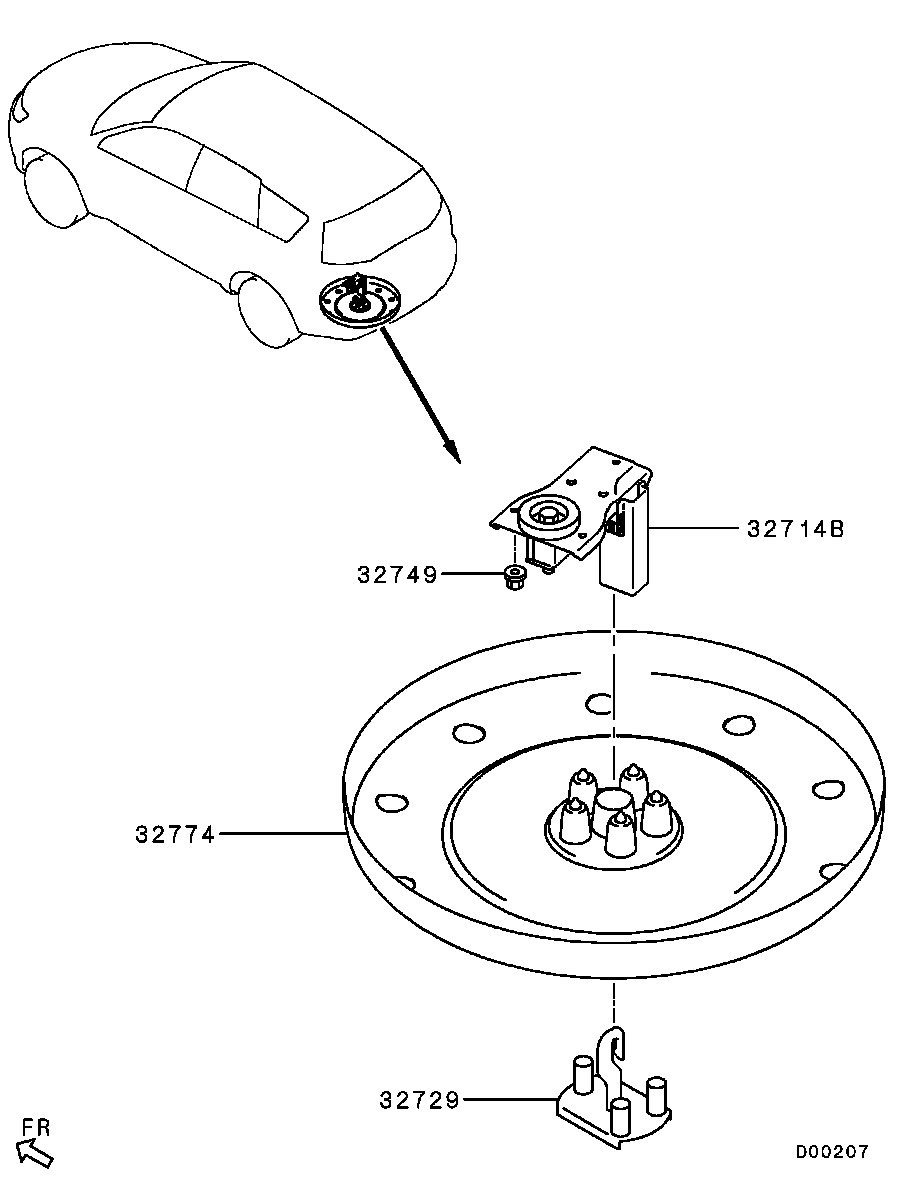 32714B
32749
32774
32729
FR
D00207