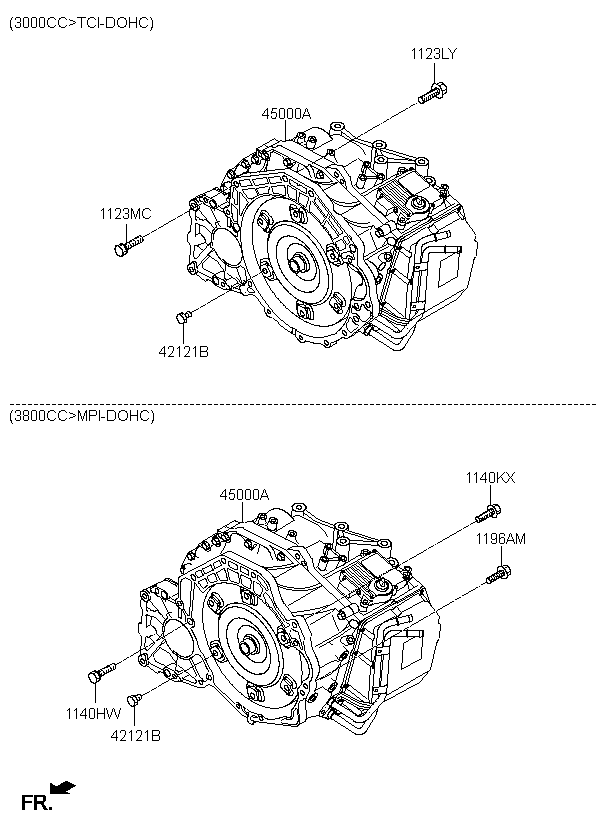 (3000CC>TCI-DOHC)

1123LY

45000A

1123MC

42121B

(3800CC>MPI-DOHC)

45000A

1140KX

1196AM

1140HW

42121B

FR.