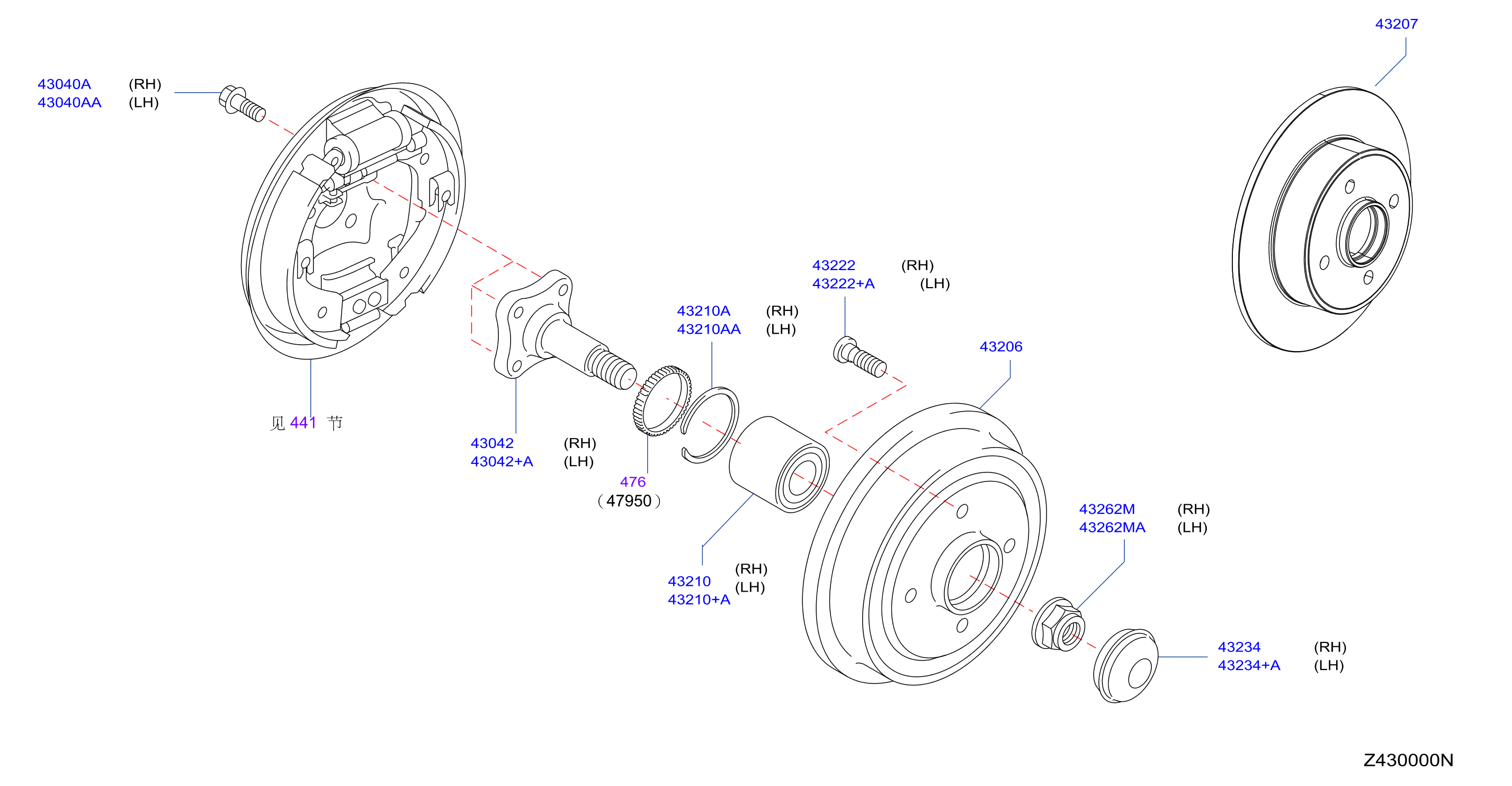 43207

43040A (RH)
43040AA (LH)

43222 (RH)
43222+A (LH)

43210A (RH)
43210AA (LH)

43206

见 441 节

43042 (RH)
43042+A (LH)

476
(47950)

43262M (RH)
43262MA (LH)

43210 (RH)
43210+A (LH)

43234 (RH)
43234+A (LH)

Z430000N