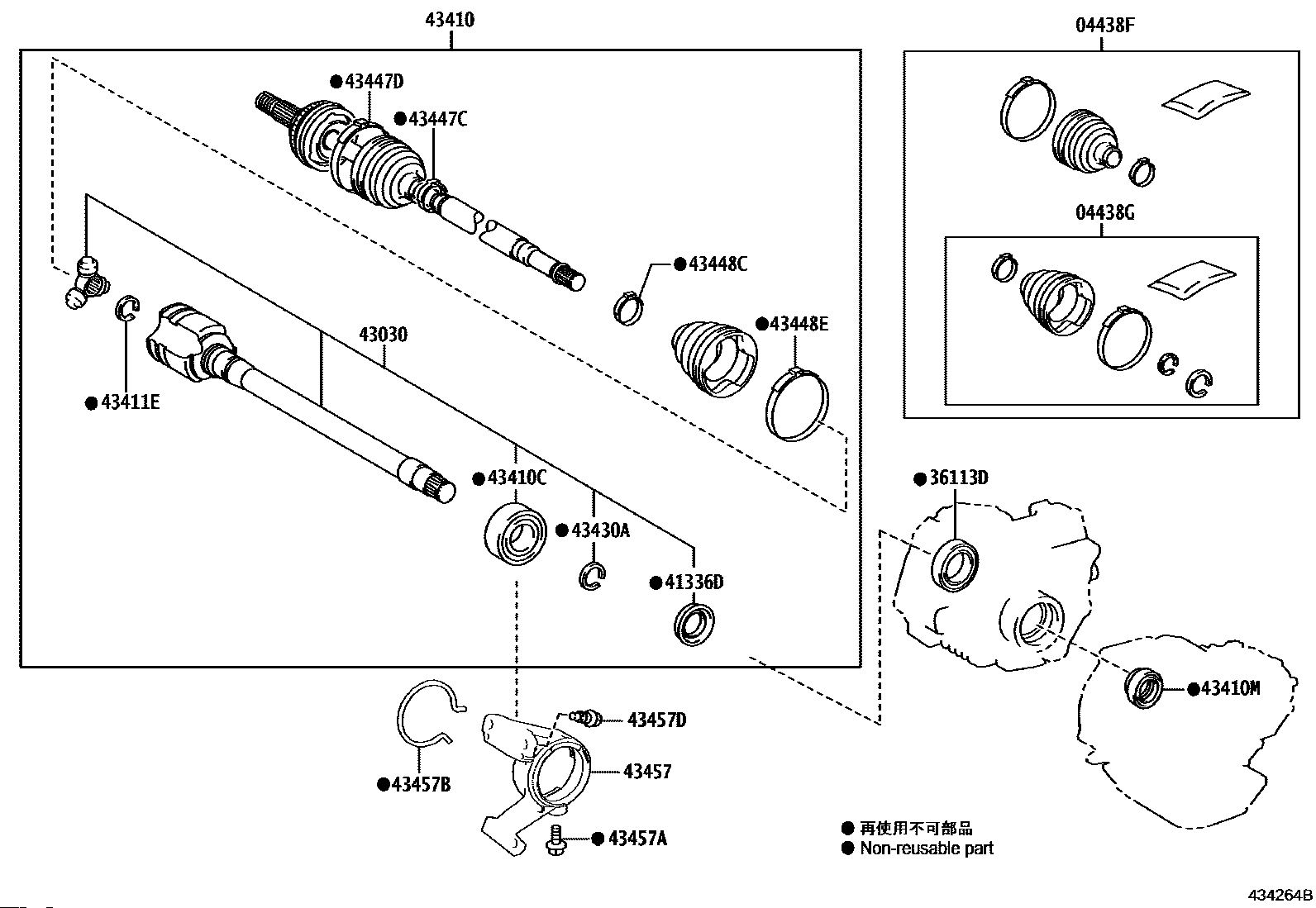 43410

04438F

●43447D

●43447C

04438G

●43448C

●43448E

43030

●43411E

●43410C

●43430A

●41336D

●36113D

●43410M

●43457D

43457

●43457B

●43457A

● 再使用不可部品
● Non-reusable part

434264B