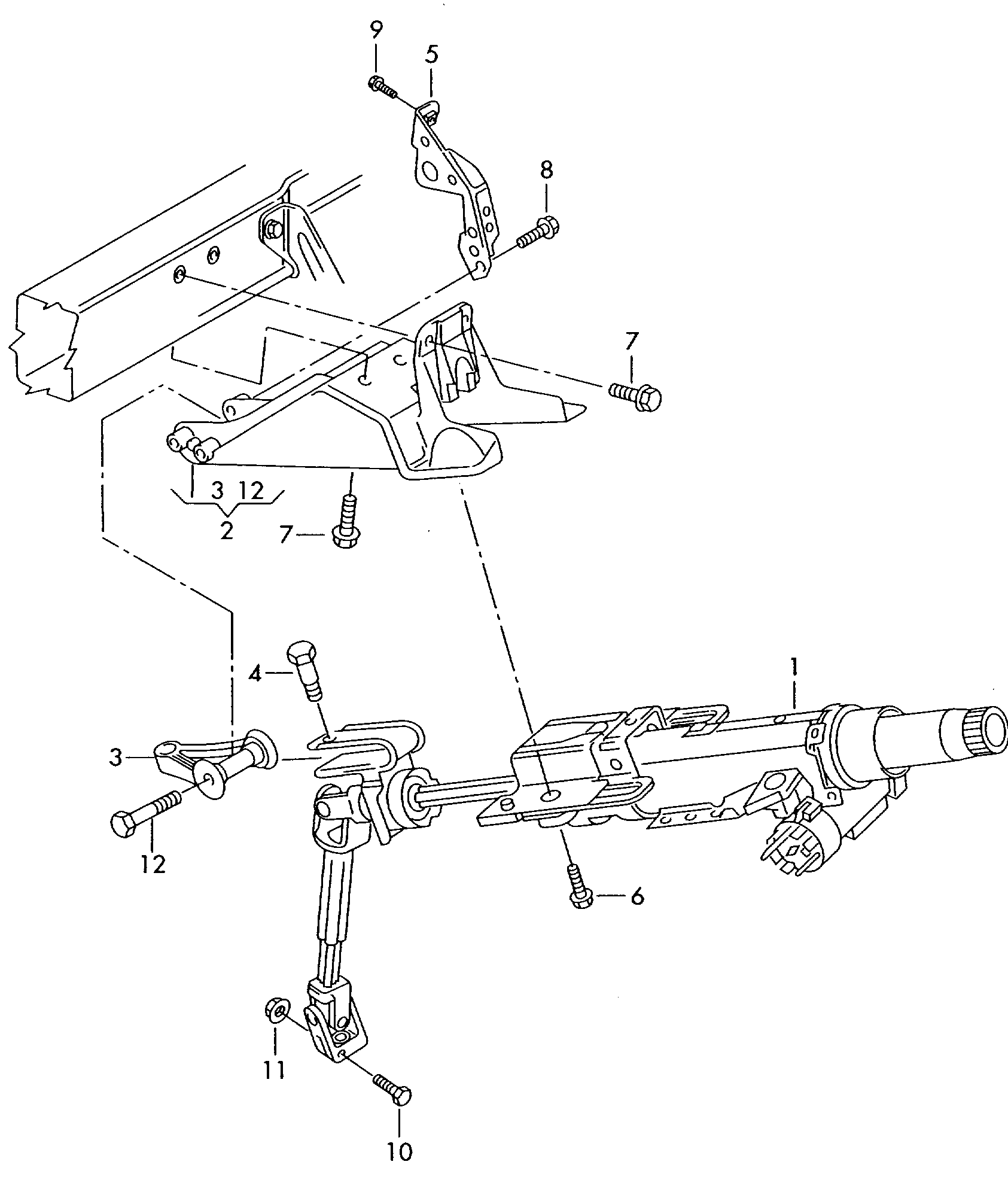 9
5
8
7
3 12
2
7
4
1
3
12
6
11
10