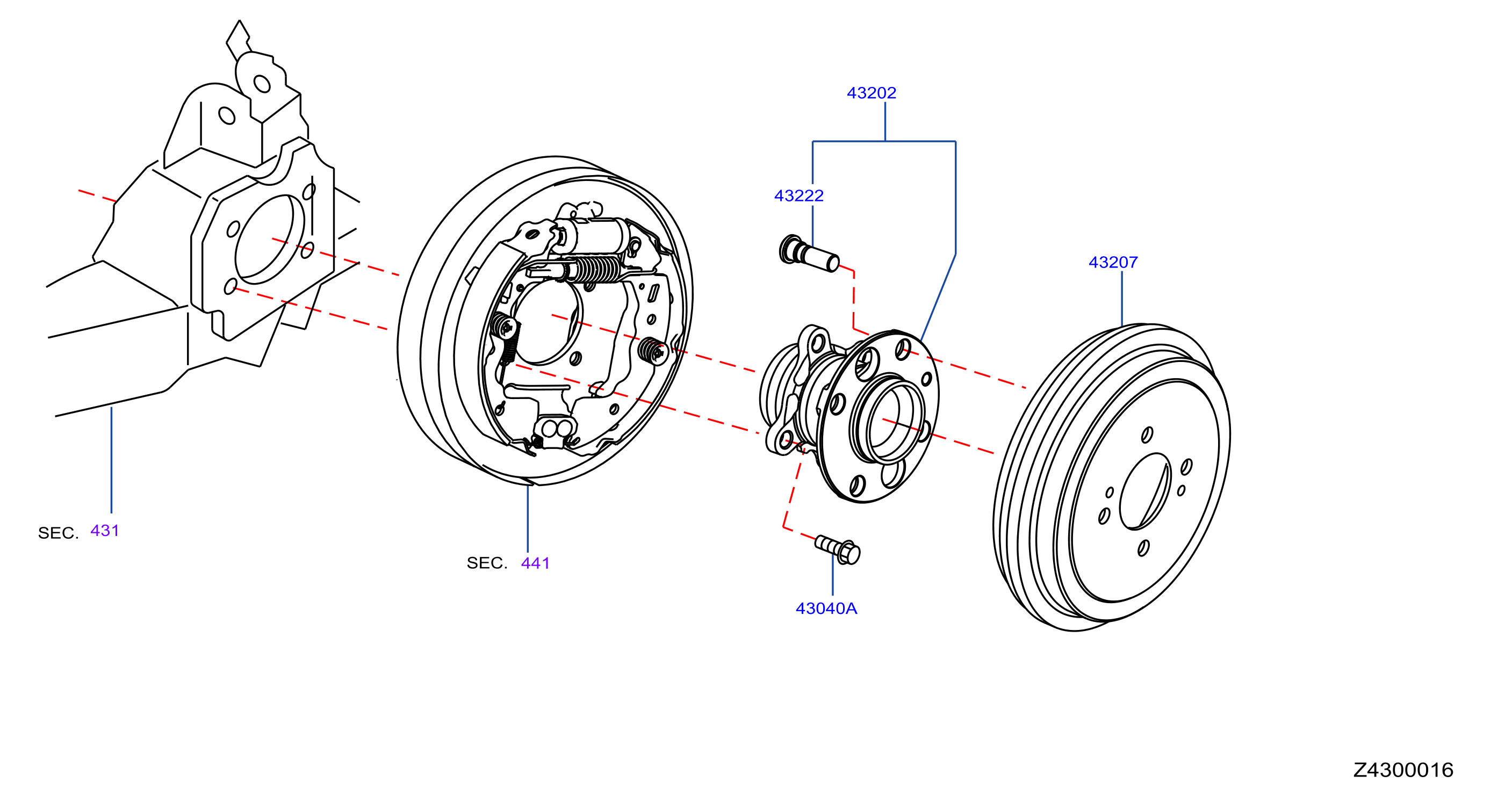 43202

43222

43207

SEC. 431

SEC. 441

43040A

Z4300016