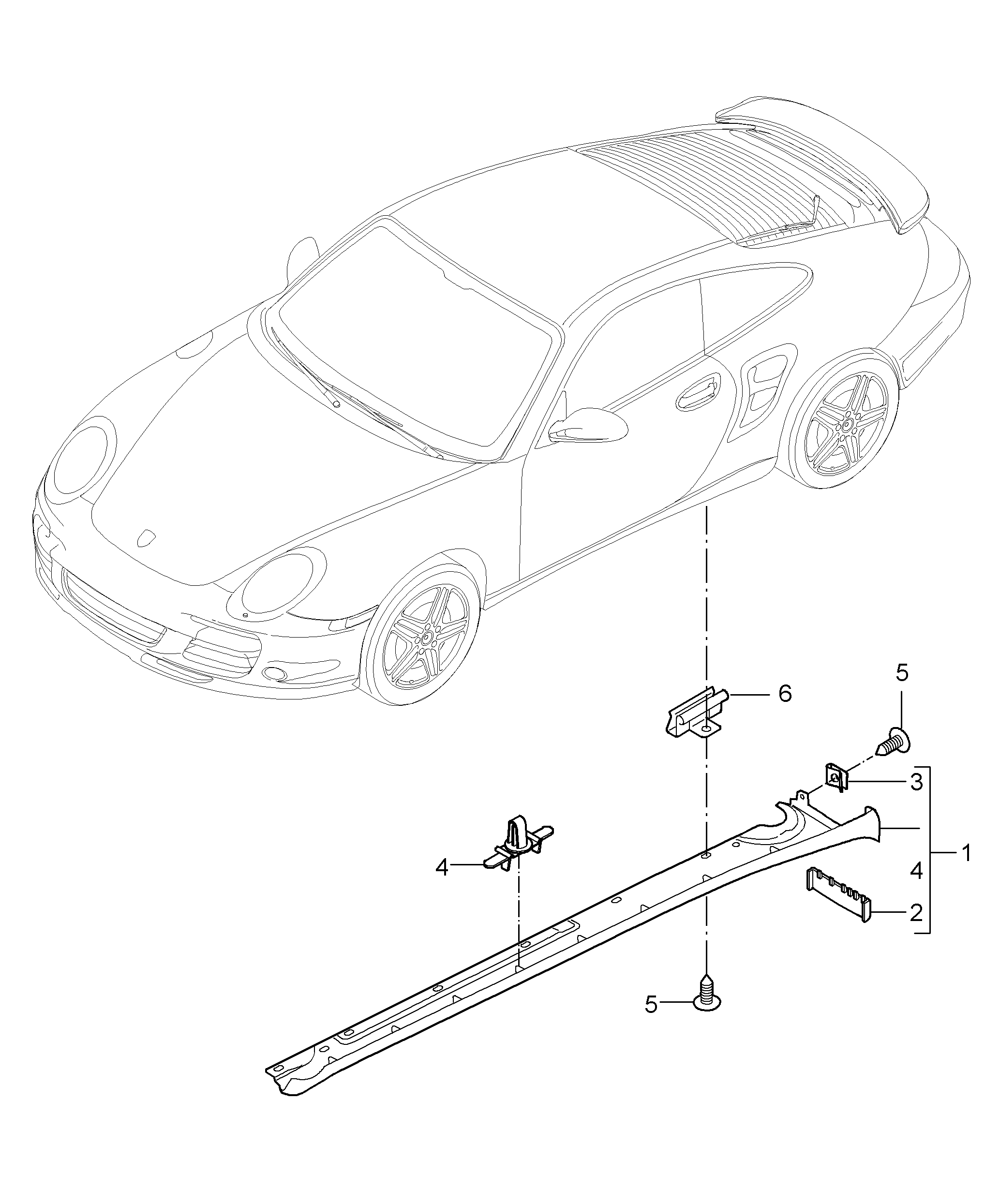 5
6
3
1
4
4
2
5