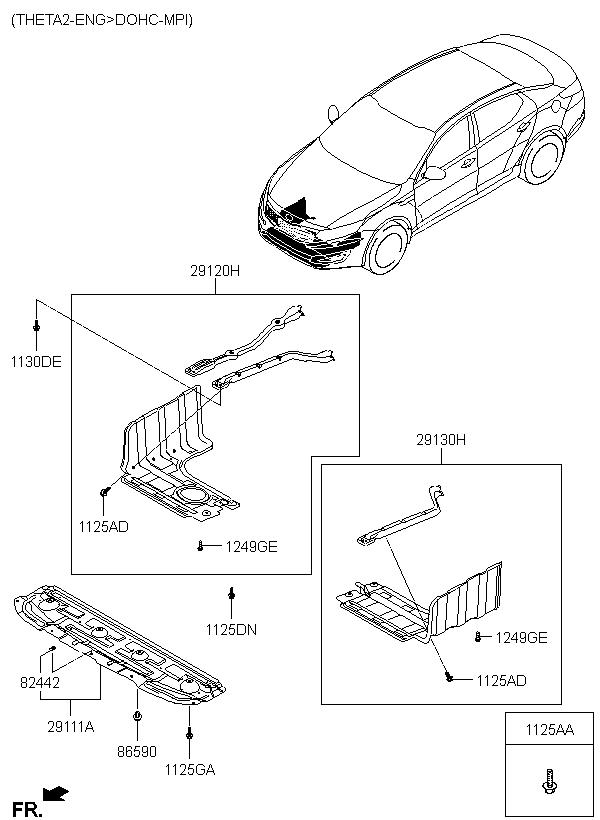 (THETA2-ENG>DOHC-MPI)

29120H

1130DE

1125AD

1249GE

29130H

1125DN

1249GE

1125AD

82442

29111A

86590

1125GA

1125AA

FR.