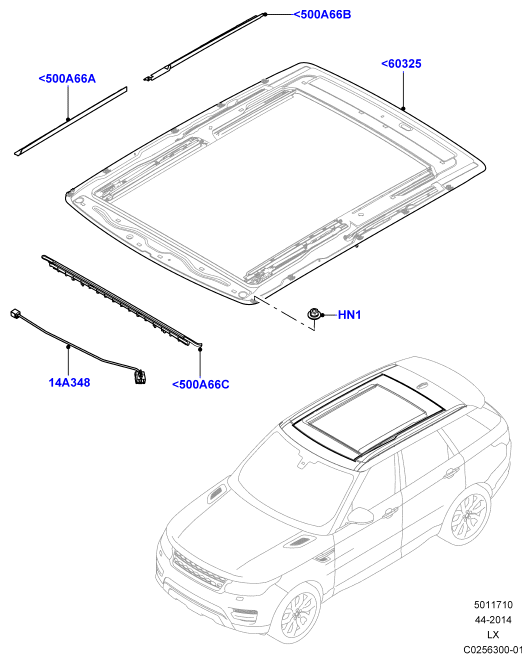 <500A66B
<500A66A
<60325
HN1
14A348
<500A66C
5011710
44-2014
LX
C0256300-01