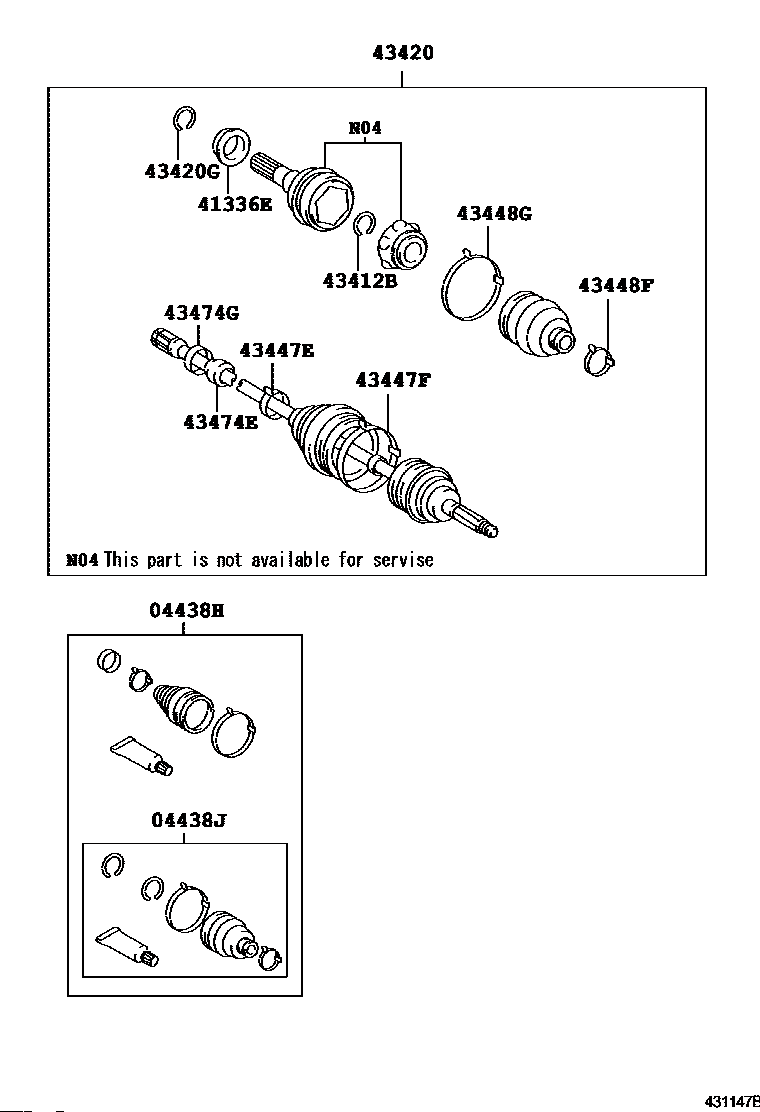 43420

N04

43420G

41336E

43448G

43412B

43448F

43474G

43447E

43447F

43474E

N04 This part is not available for servise

04438H

04438J

431147B