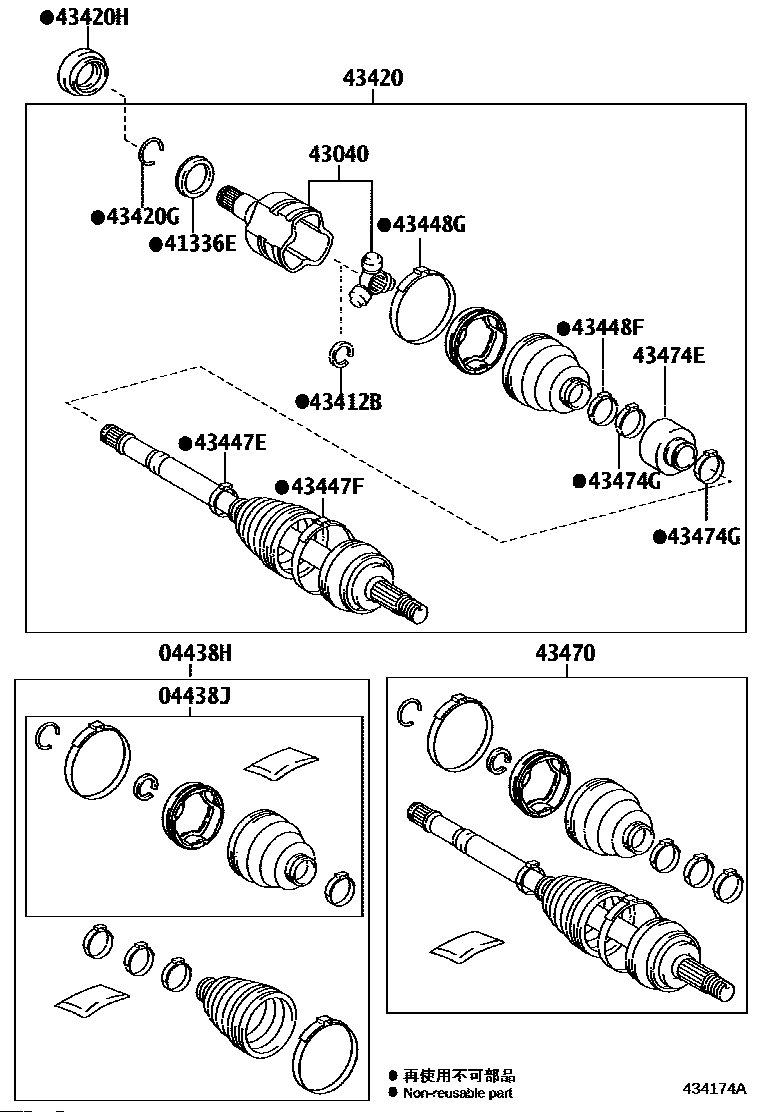 ●43420H

43420

43040

●43420G

●41336E

●43448G

●43448F

43474E

●43412B

●43447E

●43447F

●43474G

●43474G

04438H

04438J

43470

● 再使用不可部品
● Non-reusable part

434174A