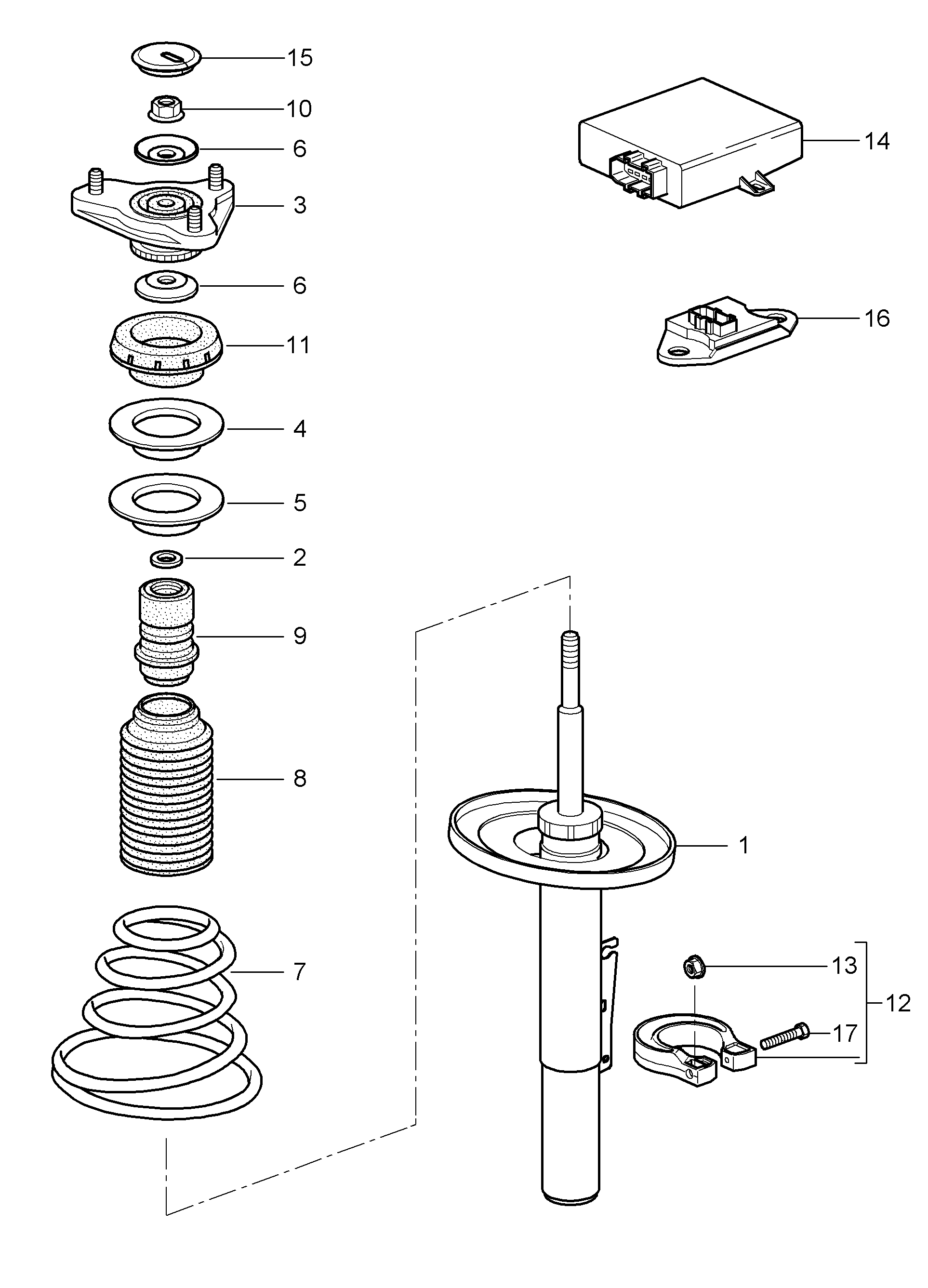 15
10
6
3
6
11
4
5
2
9
8
7
14
16
1
13
12
17