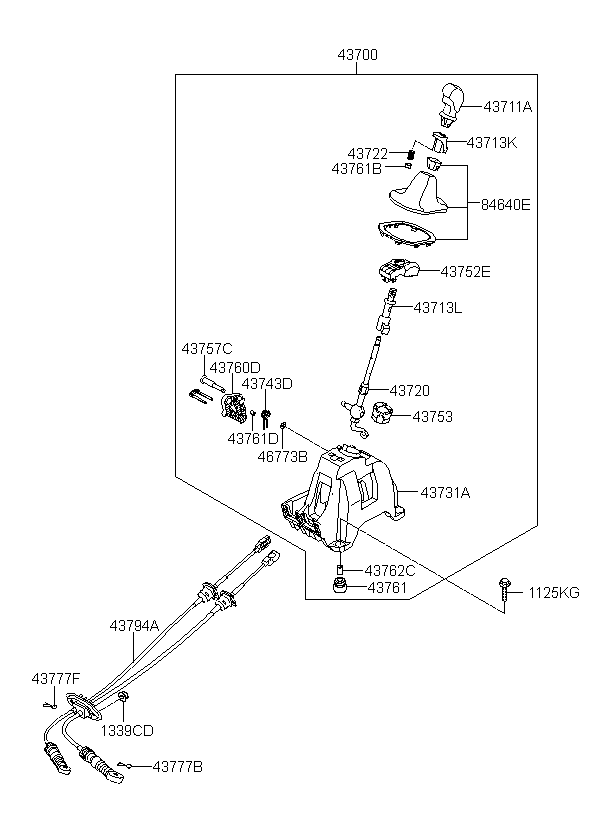 43700
43711A
43713K
43722
43761B
84640E
43752E
43713L
43757C
43760D
43743D
43720
43753
43761D
46773B
43731A
43762C
43761
1125KG
43794A
43777F
1339CD
43777B