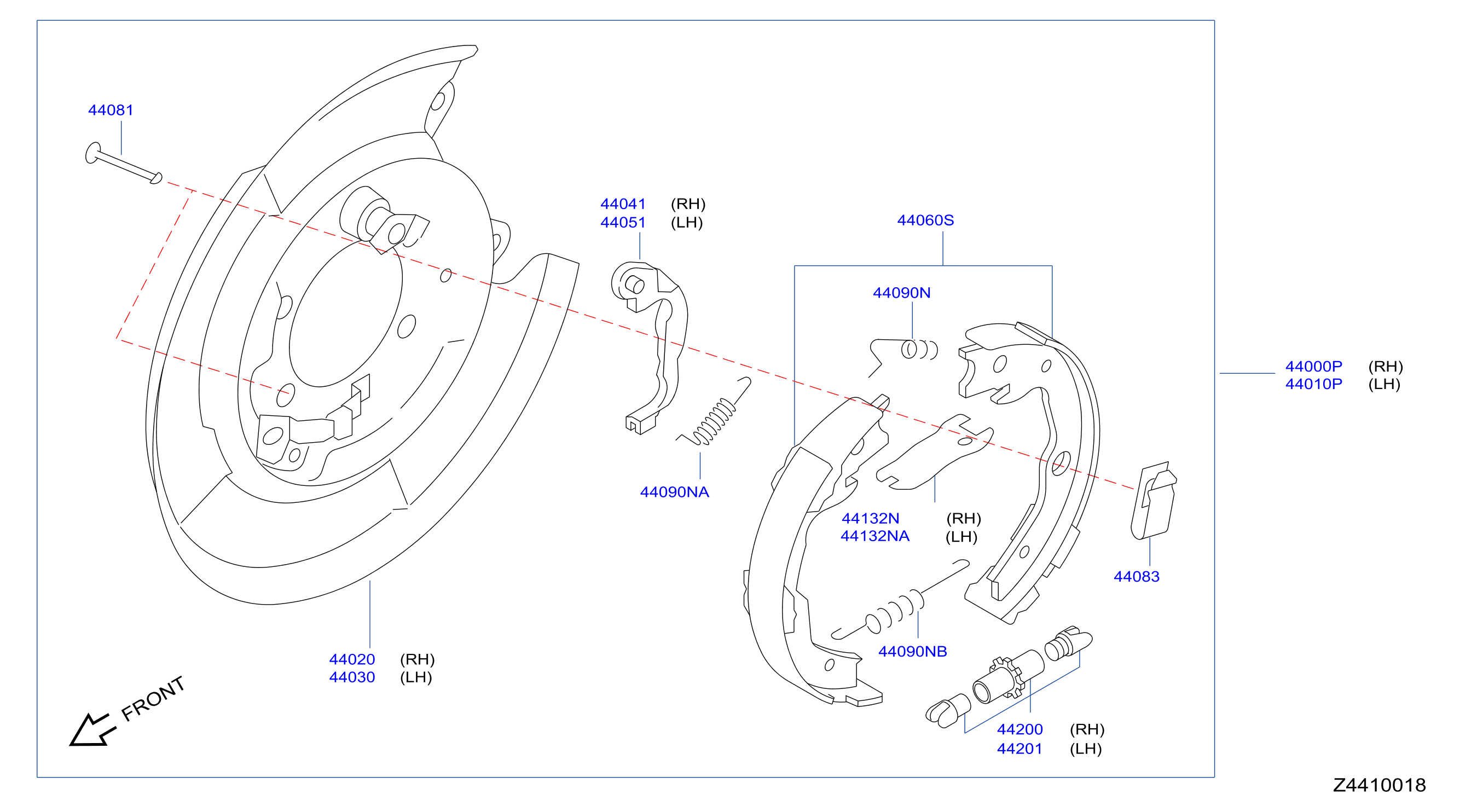 44081

44041 (RH)
44051 (LH)

44060S

44090N

44000P (RH)
44010P (LH)

44090NA

44132N (RH)
44132NA (LH)

44083

44090NB

44020 (RH)
44030 (LH)

FRONT

44200 (RH)
44201 (LH)

Z4410018