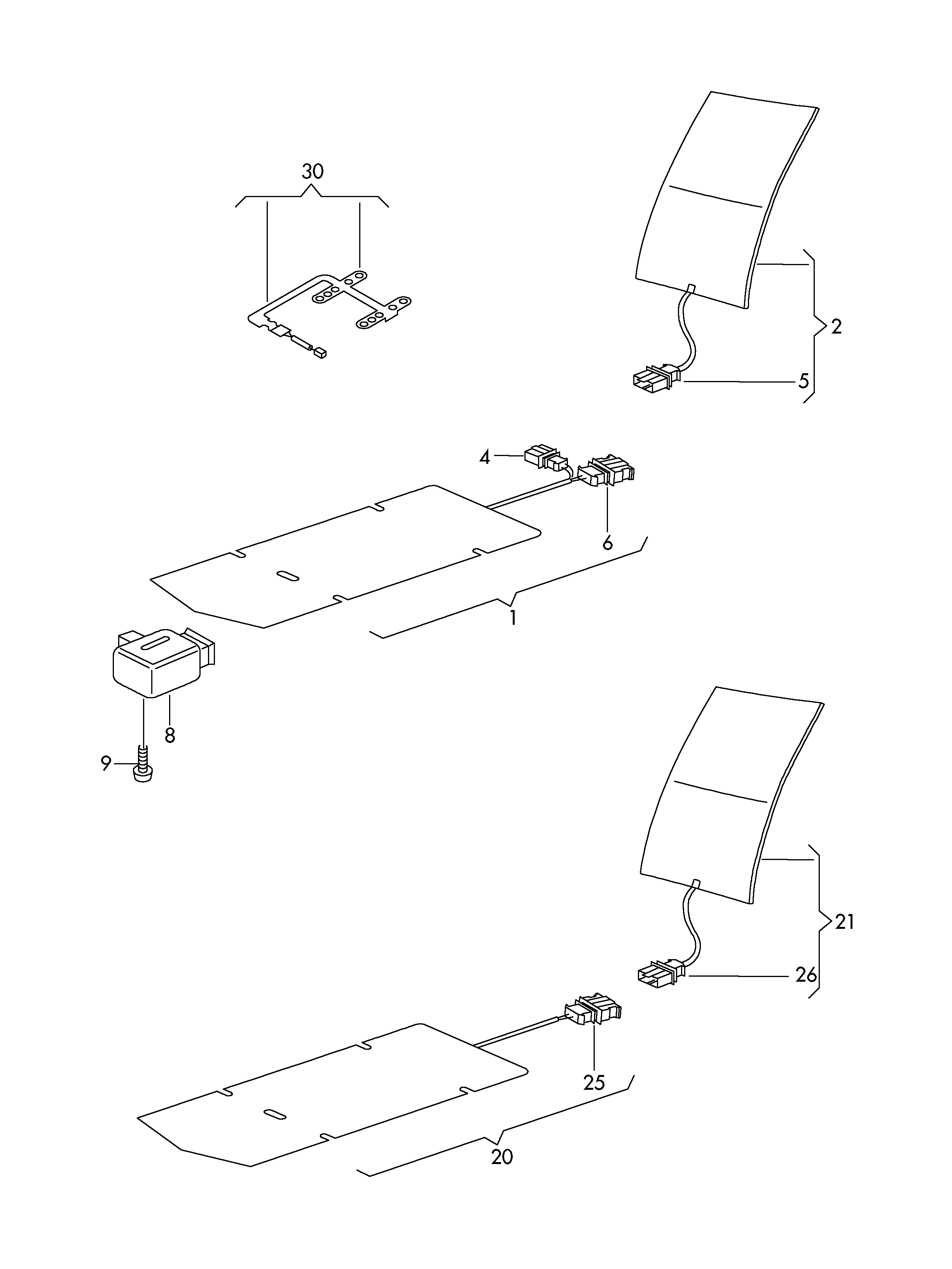 30
2
5
4
6
1
8
9
21
26
25
20