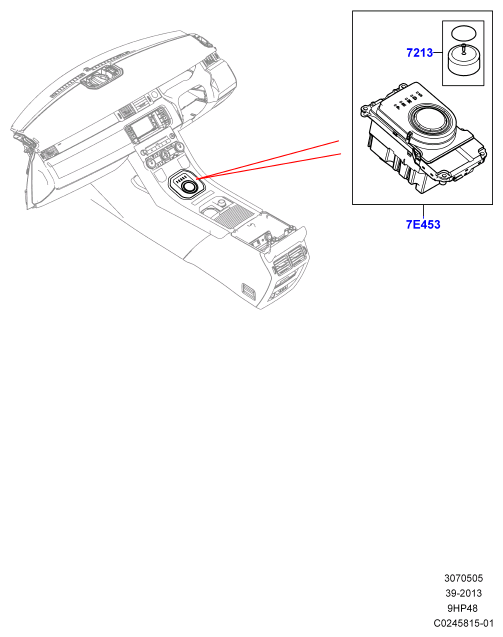 7213

7E453

3070505
39-2013
9HP48
C0245815-01