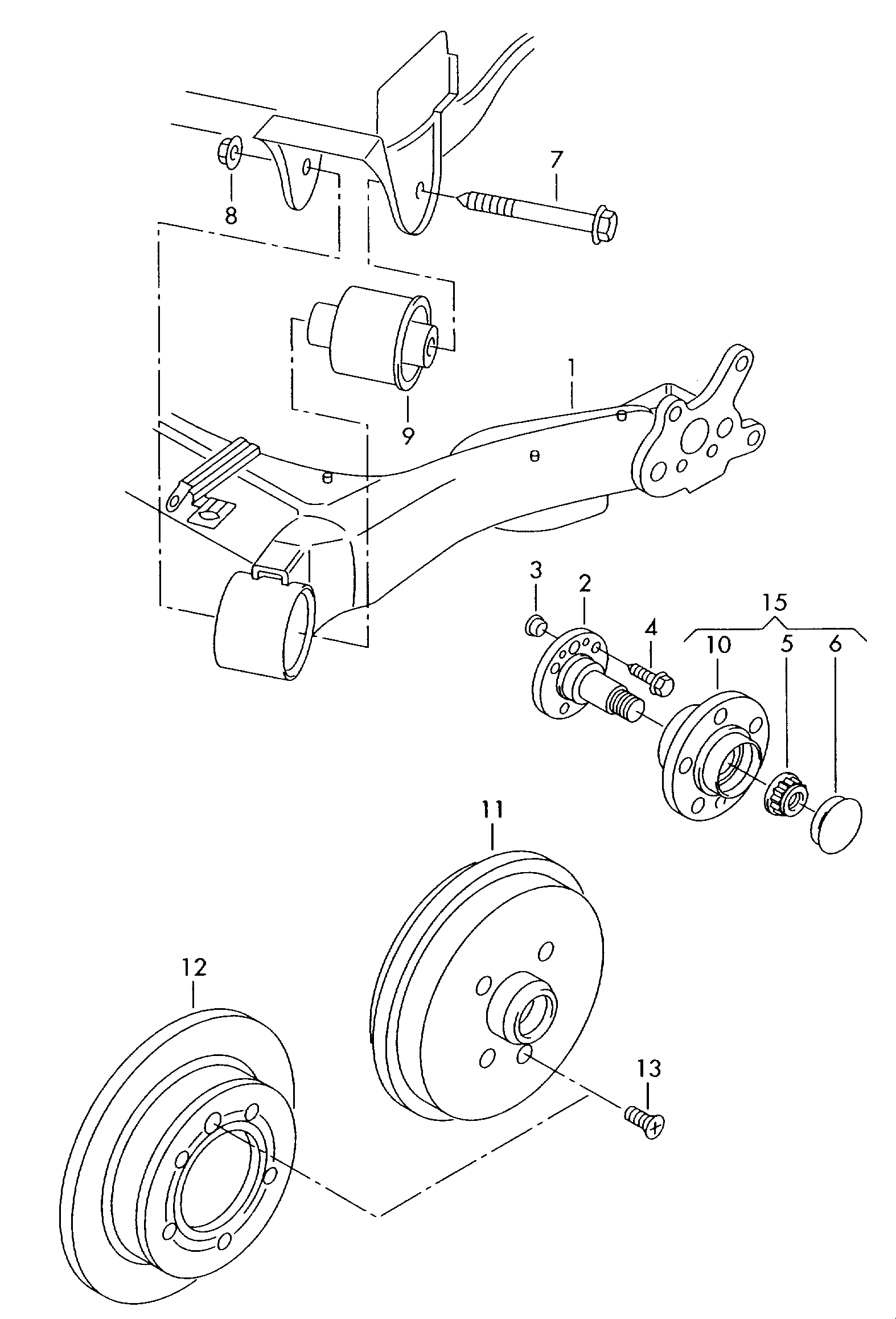 7
8
9
1
3
2
4
15
10
5
6
11
12
13