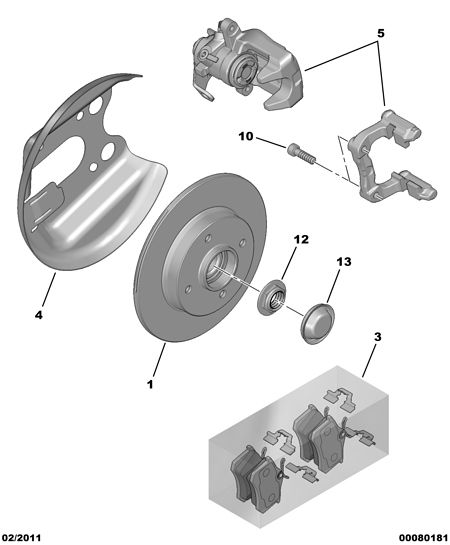 5

10

12

13

4

1

3

02/2011

00080181