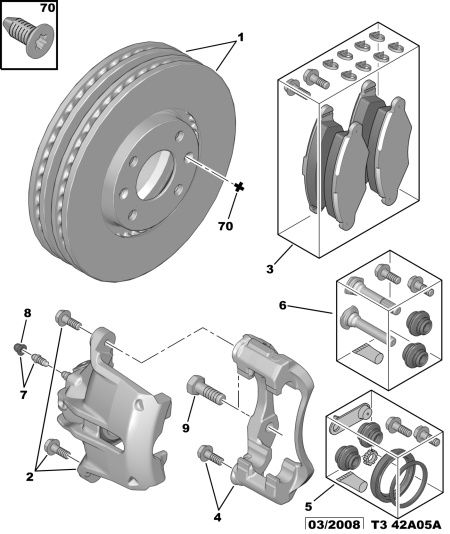 70

1

70

3

6

8

7

9

2

4

5

03/2008 T3 42A05A