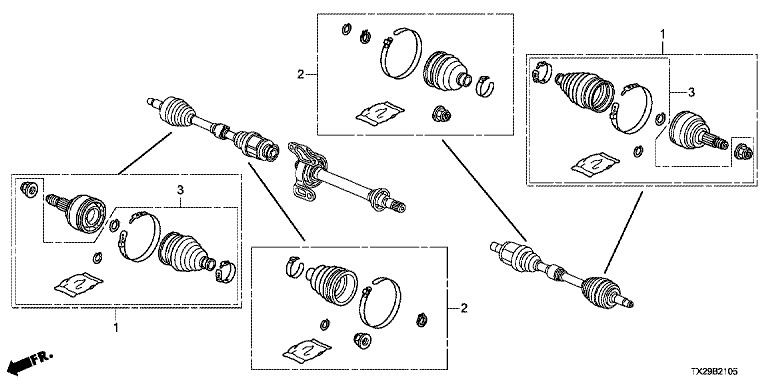 2
1
3
3
1
2
FR.
TX29B2105