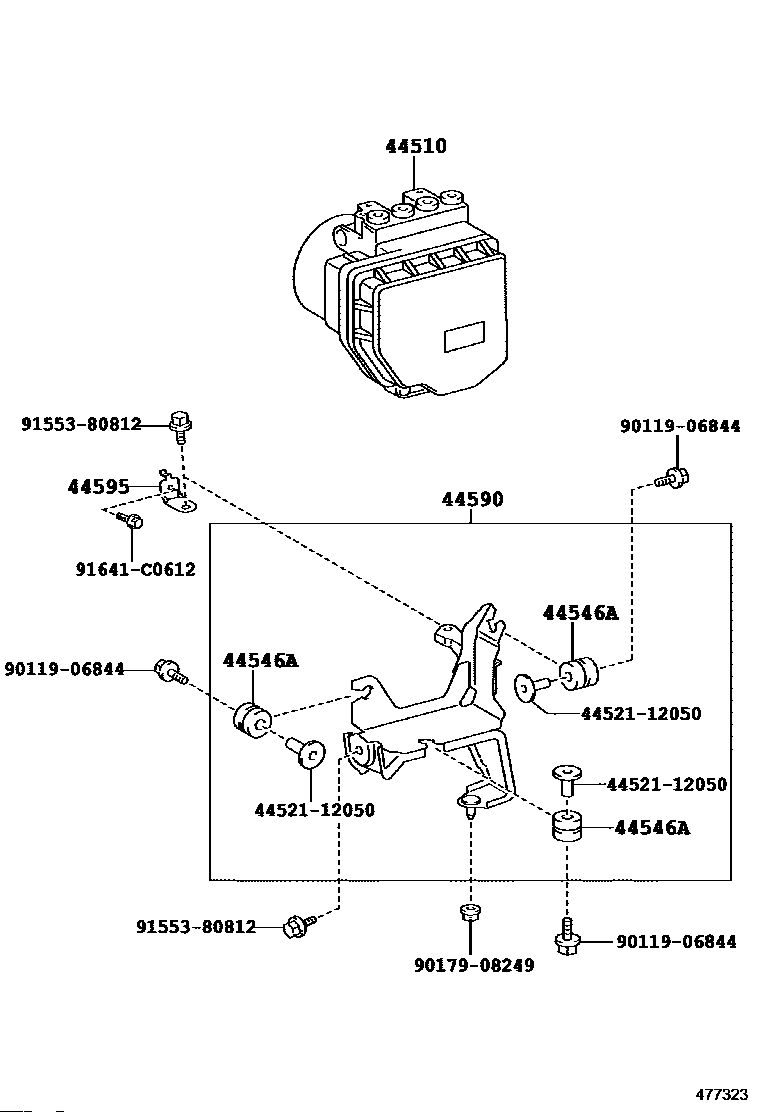 44510

91553-80812

90119-06844

44595

44590

91641-C0612

44546A

90119-06844

44546A

44521-12050

44521-12050

44521-12050

44546A

91553-80812

90179-08249

90119-06844

477323