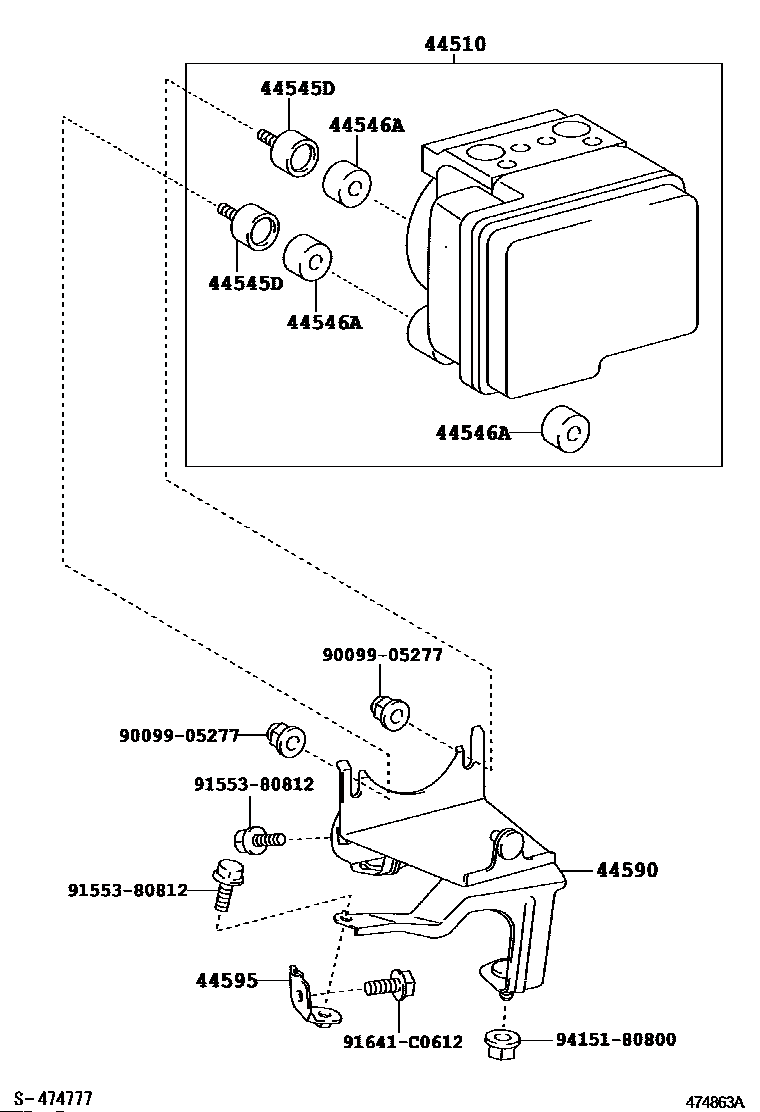 44510
44545D
44546A
44545D
44546A
44546A
90099-05277
90099-05277
91553-80812
91553-80812
44590
44595
91641-C0612
94151-80800
S-474777
474863A