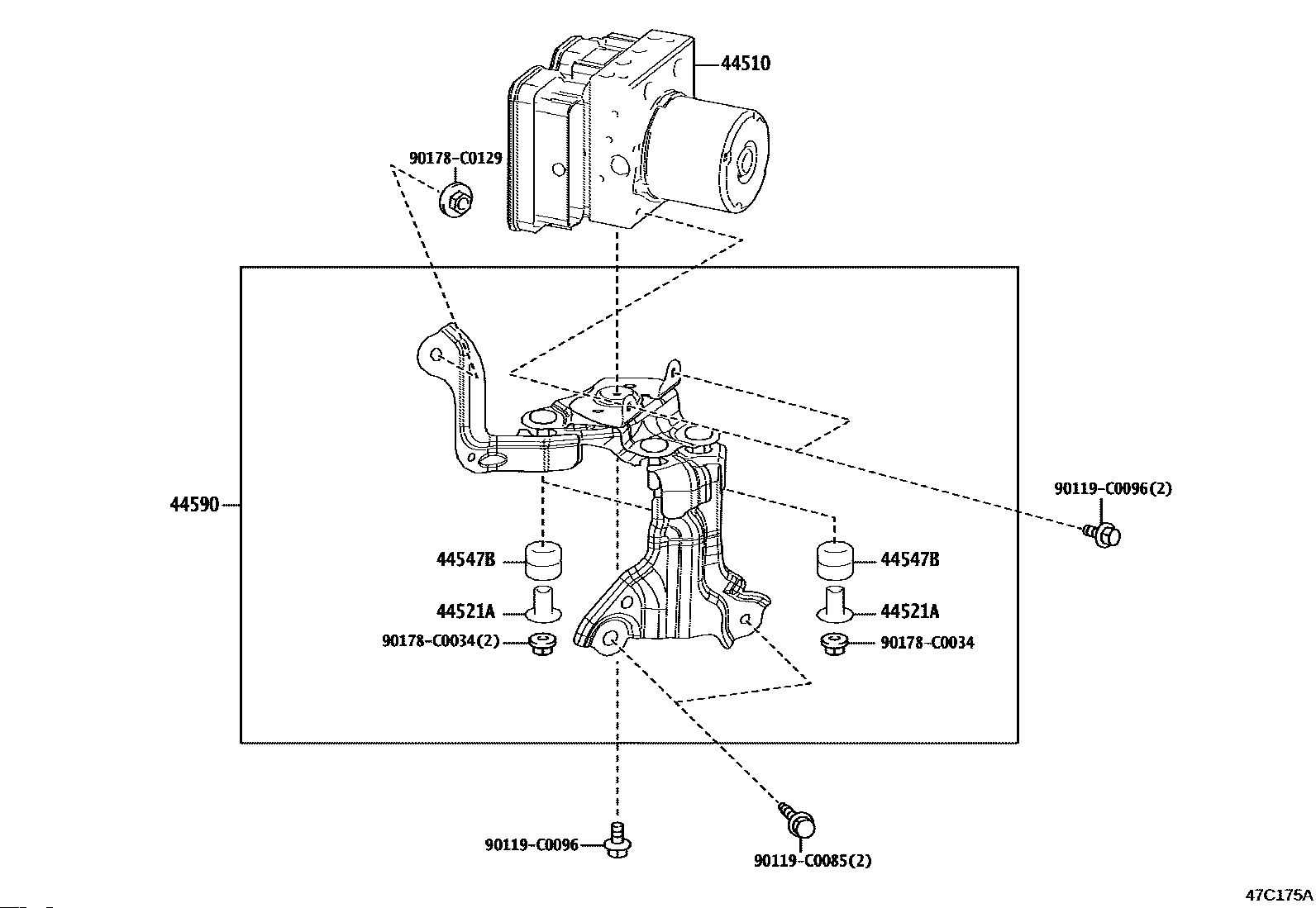 44510
90178-C0129
44590
90119-C0096(2)
44547B
44547B
44521A
44521A
90178-C0034(2)
90178-C0034
90119-C0096
90119-C0085(2)
47C175A