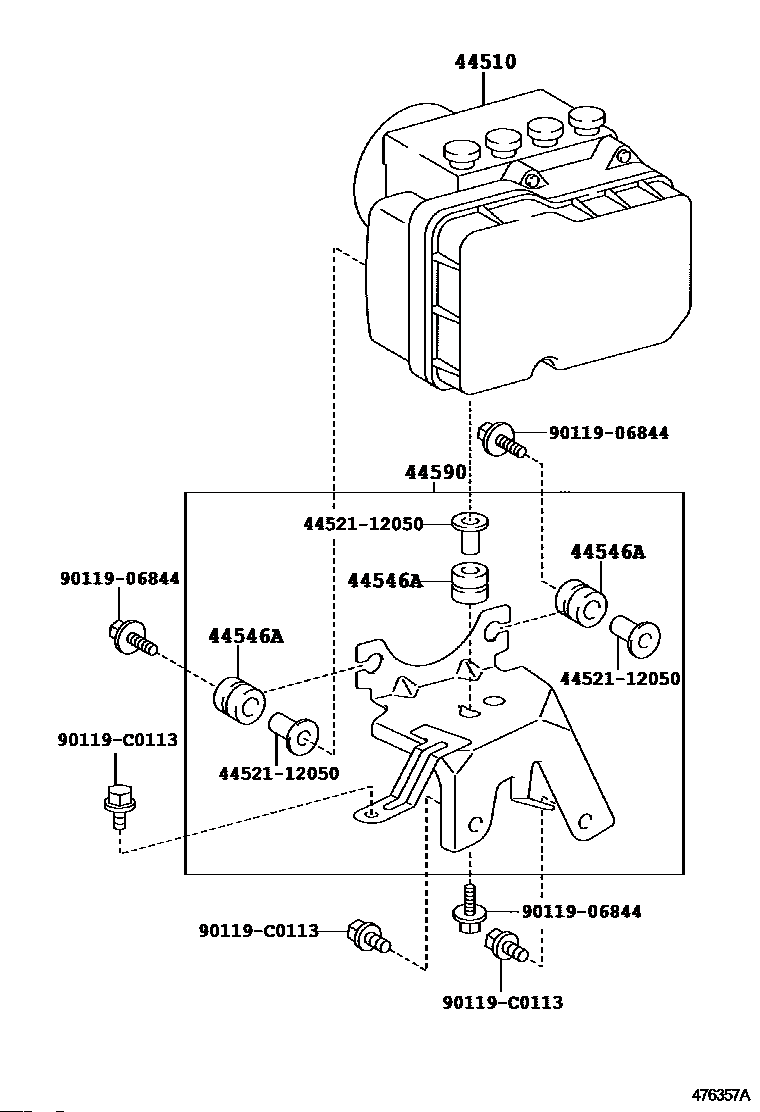 44510

90119-06844

44590

44521-12050

44546A

90119-06844

44546A

44546A

44521-12050

90119-C0113

44521-12050

90119-06844

90119-C0113

90119-C0113

476357A