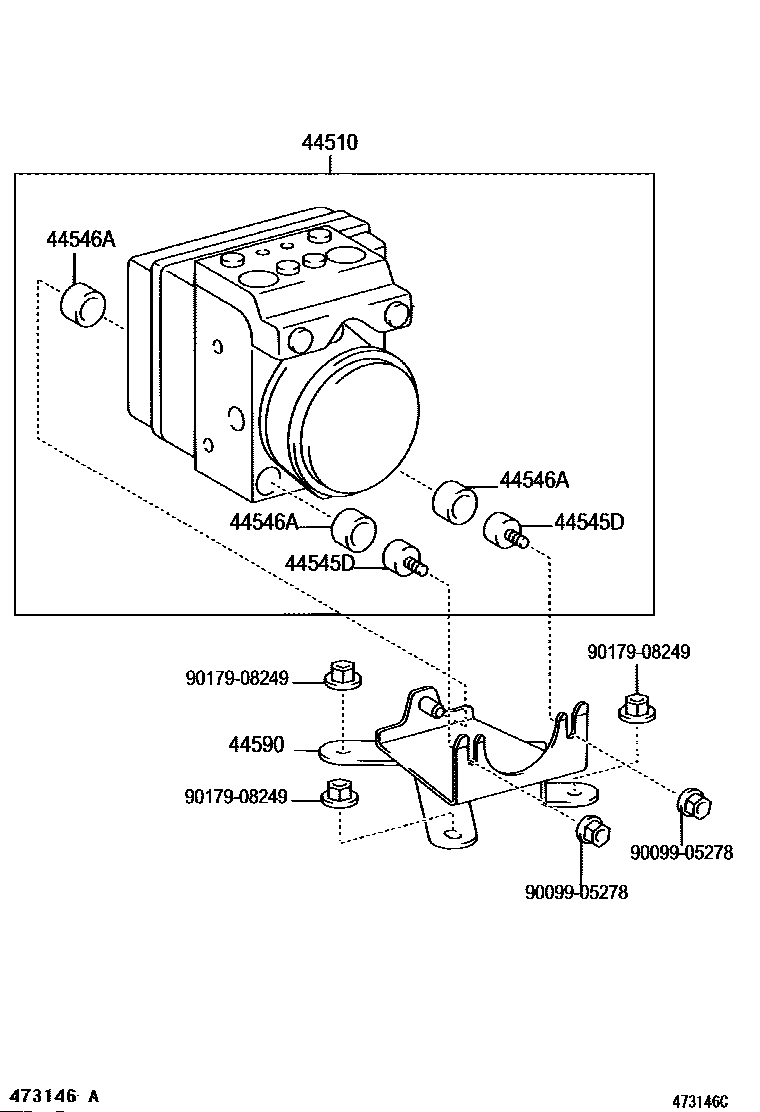 44510

44546A

44546A

44546A

44545D

44545D

90179-08249

90179-08249

44590

90179-08249

90099-05278

90099-05278

473146 A

473146C