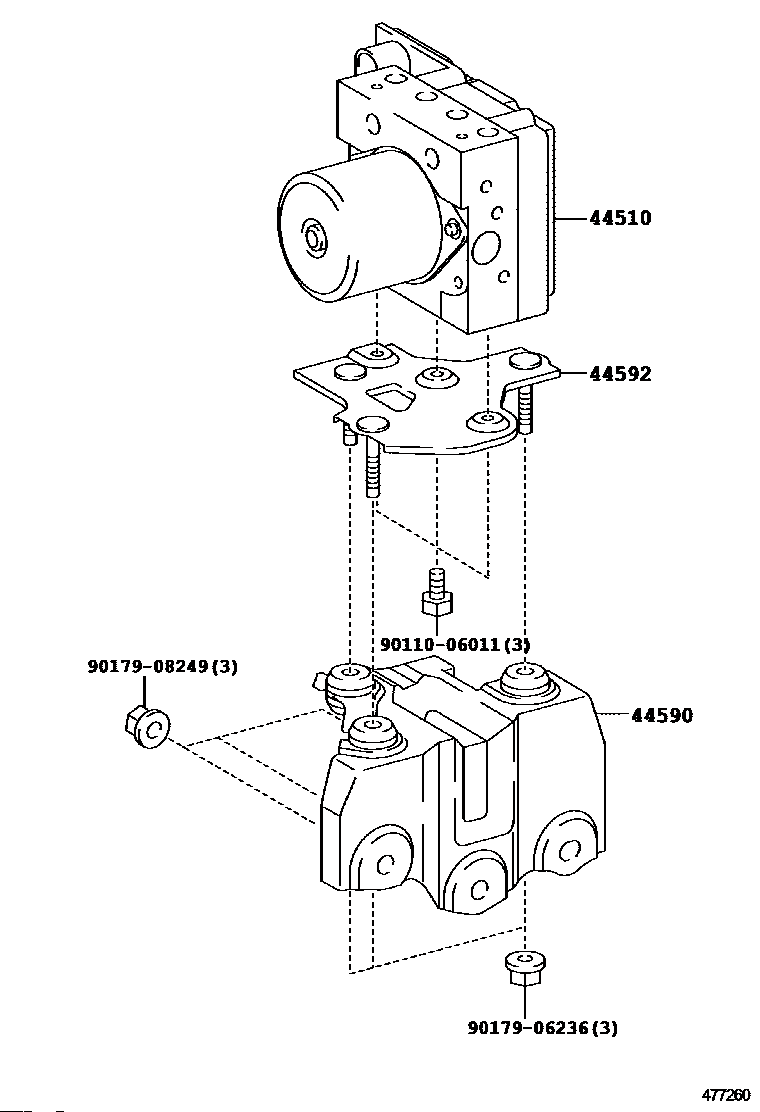 44510

44592

90110-06011(3)

90179-08249(3)

44590

90179-06236(3)

477260