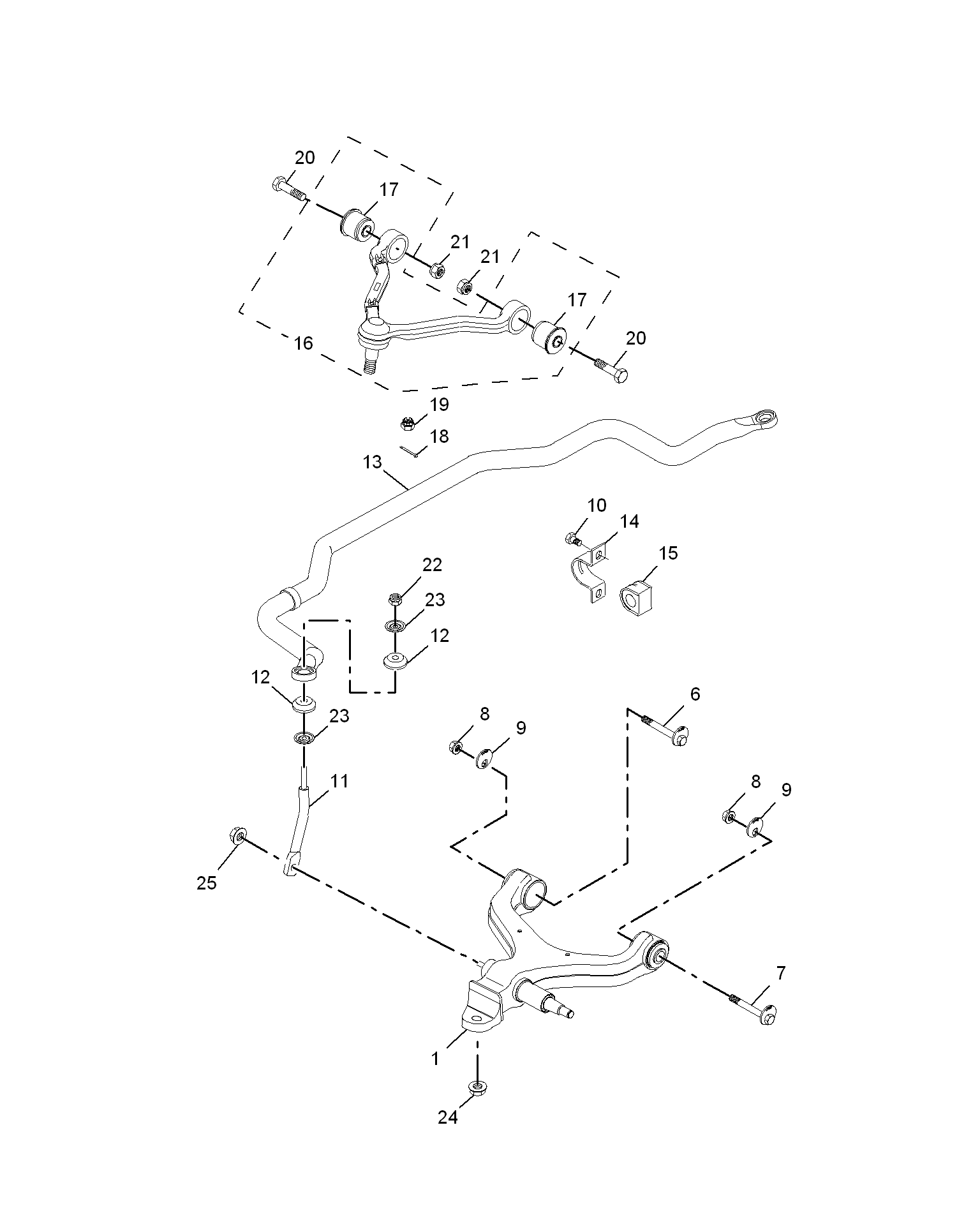 20
17
21
21
17
16
20
19
18
13
10
14
15
22
23
12
12
23
6
8
9
11
8
9
25
7
1
24