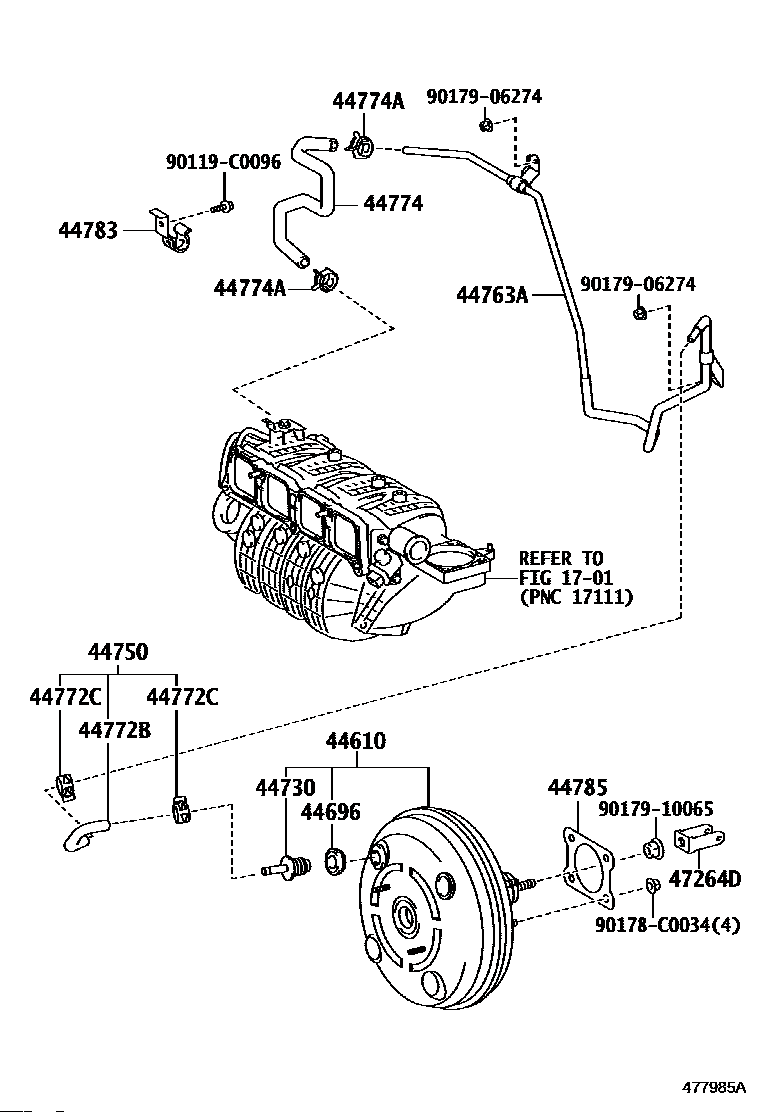 44774A
90179-06274
90119-C0096
44774
44783
44774A
44763A
90179-06274
REFER TO
FIG 17-01
(PNC 17111)
44750
44772C
44772C
44772B
44610
44730
44696
44785
90179-10065
47264D
90178-C0034(4)
477985A