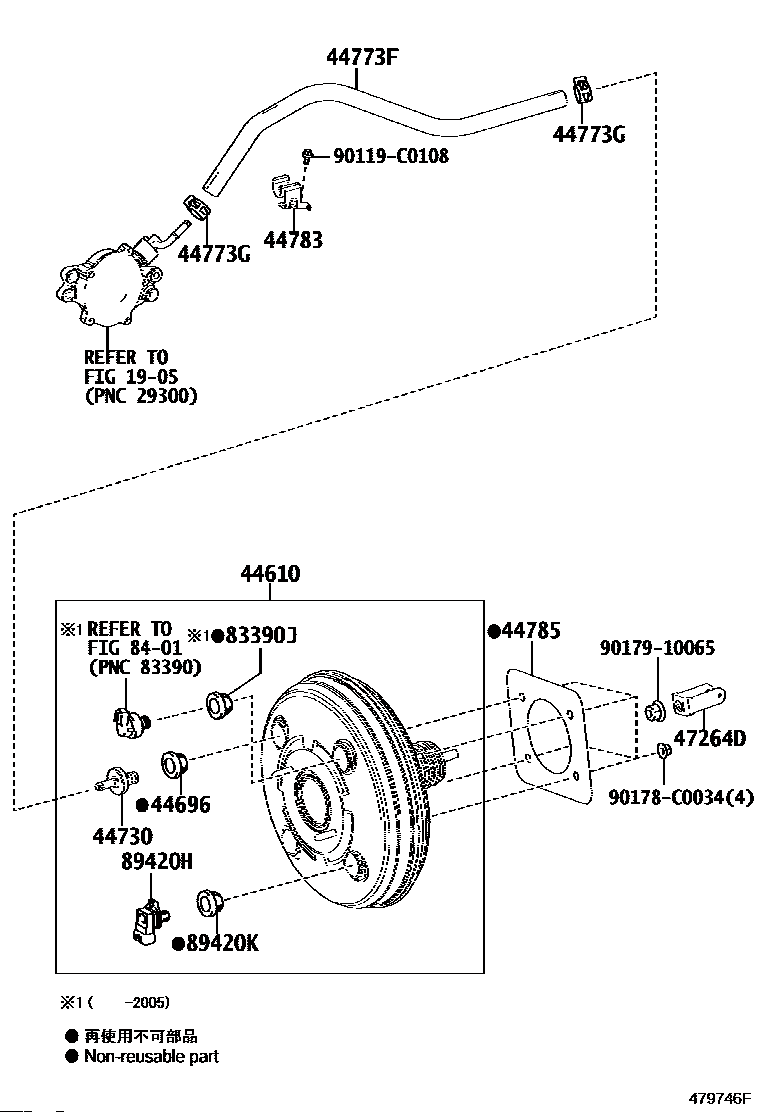 44773F

44773G

90119-C0108

44773G

44783

REFER TO
FIG 19-05
(PNC 29300)

44610

※1 REFER TO
FIG 84-01
(PNC 83390)

※1●83390J

●44785

90179-10065

47264D

90178-C0034(4)

●44696

44730

89420H

●89420K

※1 ( -2005)

● 再使用不可部品
● Non-reusable part

479746F