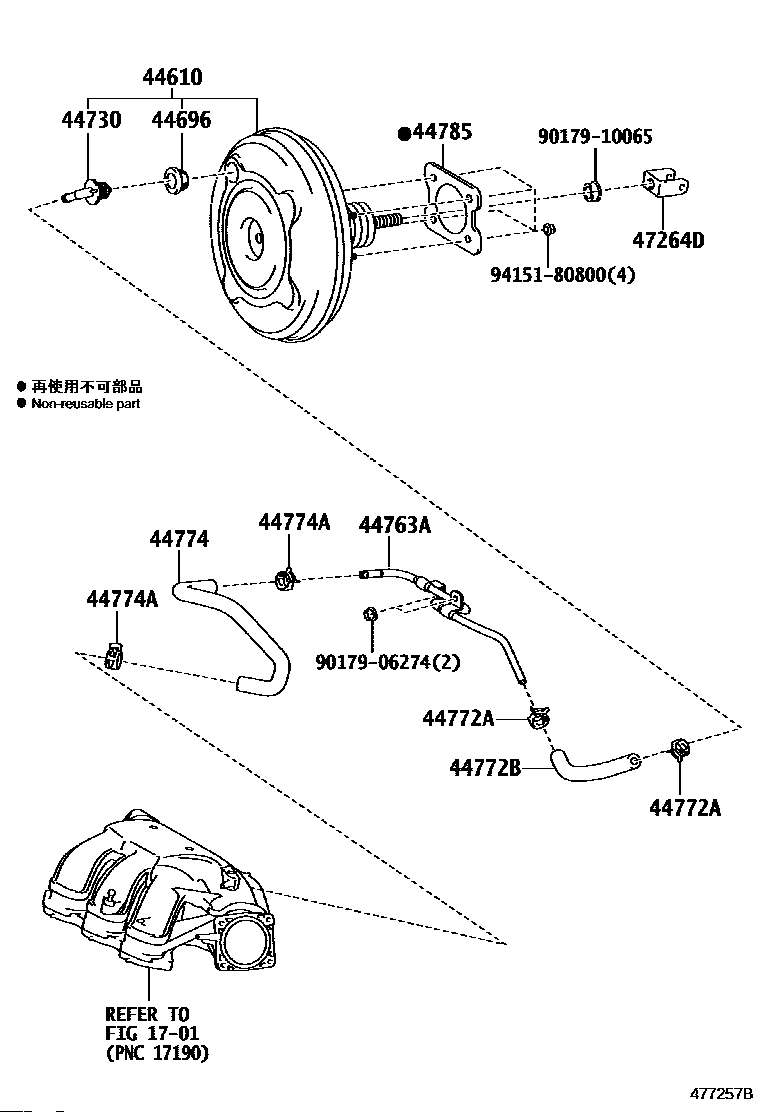 44610

44730

44696

●44785

90179-10065

47264D

94151-80800(4)

● 再使用不可部品
● Non-reusable part

44774

44774A

44763A

44774A

90179-06274(2)

44772A

44772B

44772A

REFER TO
FIG 17-01
(PNC 17190)

477257B