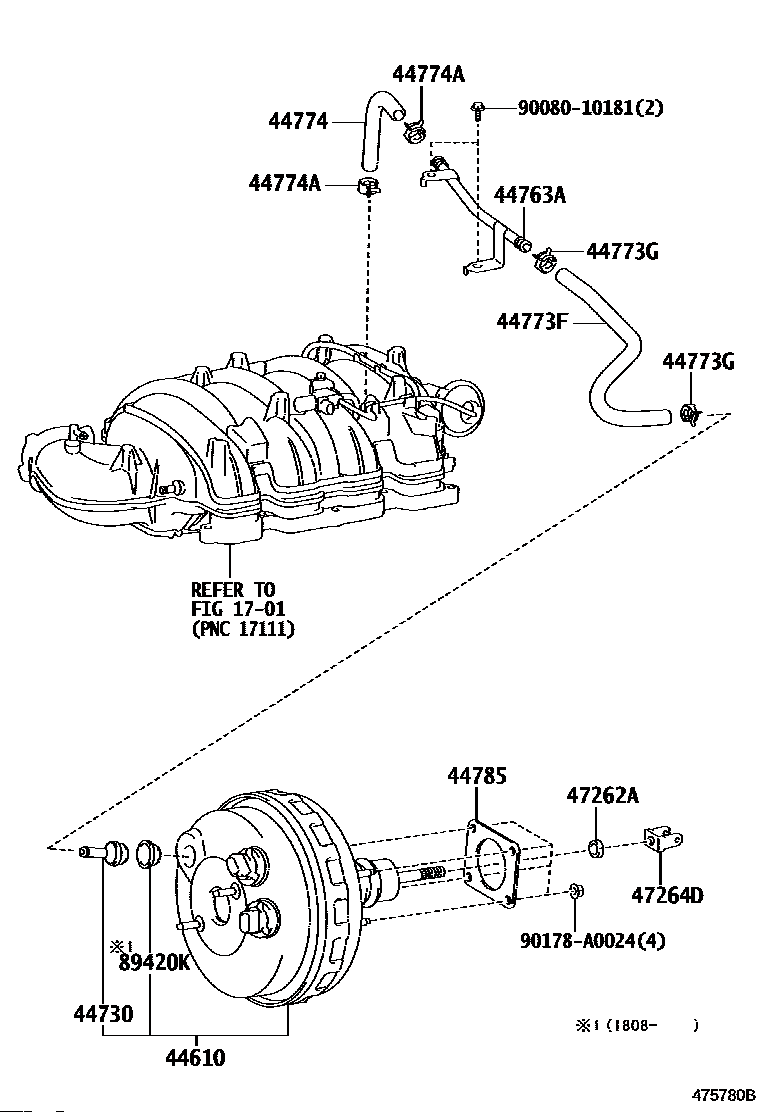 44774A
44774
90080-10181(2)
44774A
44763A
44773G
44773F
44773G
REFER TO
FIG 17-01
(PNC 17111)
44785
47262A
47264D
90178-A0024(4)
※1
89420K
44730
44610
※1 (1808- )
475780B