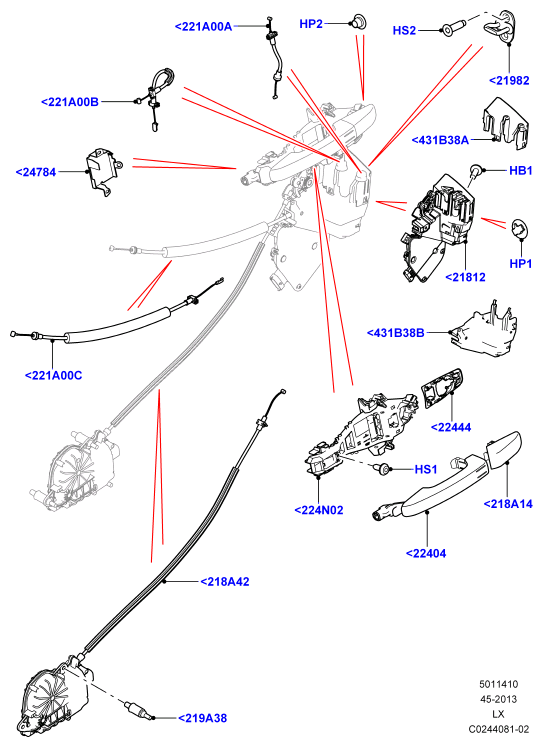 <221A00A
HP2
HS2
<21982
<221A00B
<431B38A
<24784
HB1
HP1
<21812
<431B38B
<221A00C
<22444
HS1
<224N02
<218A14
<22404
<218A42
<219A38
5011410
45-2013
LX
C0244081-02