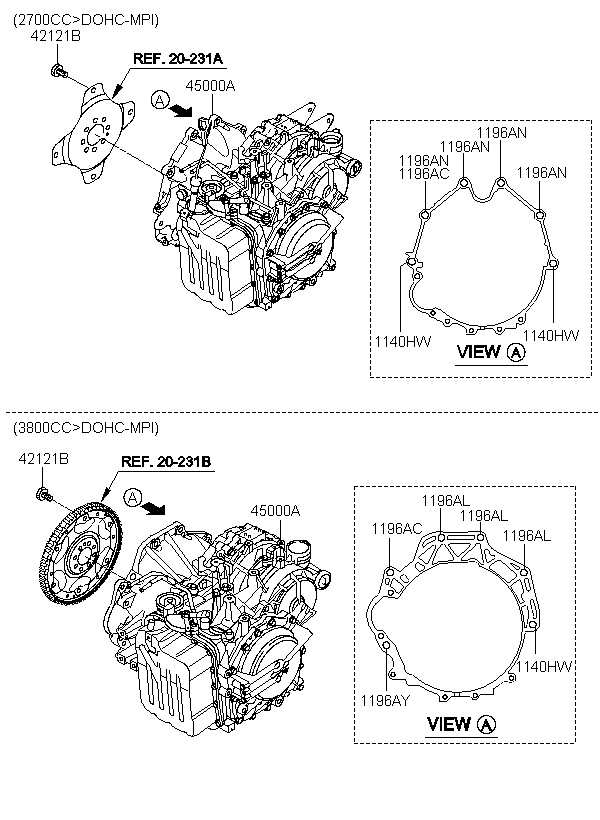 (2700CC>DOHC-MPI)
42121B
REF. 20-231A
A
45000A
1196AN
1196AN
1196AN
1196AC
1196AN
1140HW
1140HW
VIEW A

(3800CC>DOHC-MPI)
42121B
REF. 20-231B
A
45000A
1196AL
1196AL
1196AC
1196AL
1140HW
1196AY
VIEW A