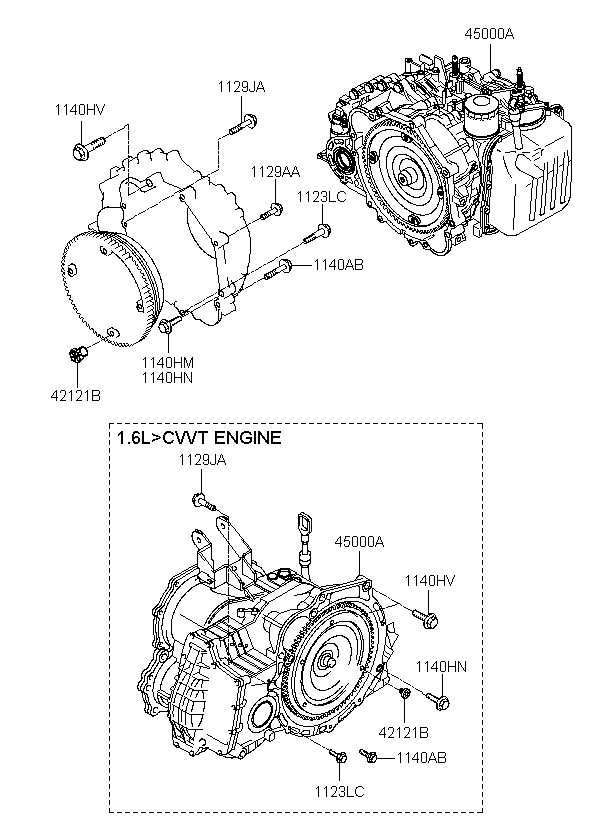 45000A

1129JA

1140HV

1129AA

1123LC

1140AB

1140HM
1140HN

42121B

1.6L>CVVT ENGINE

1129JA

45000A

1140HV

1140HN

42121B

1140AB

1123LC