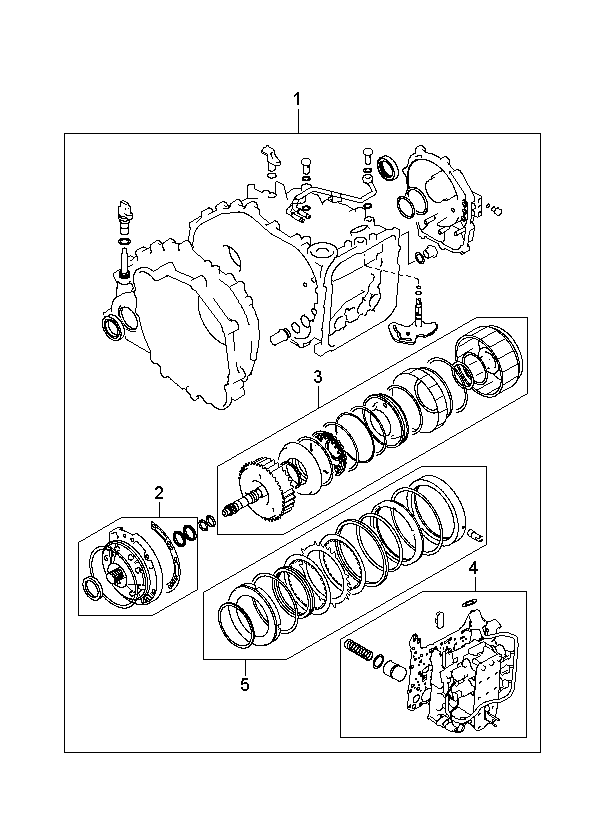 1
3
2
4
5