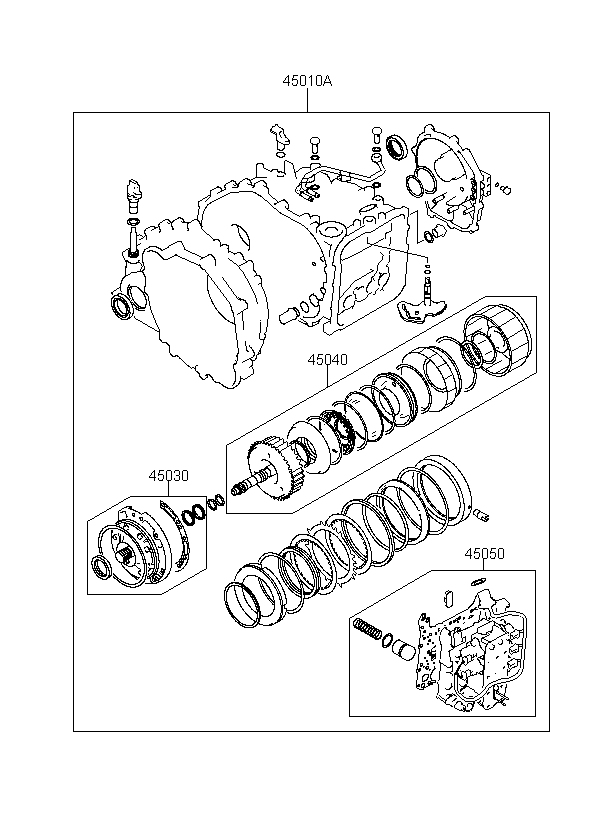 45010A

45040

45030

45050