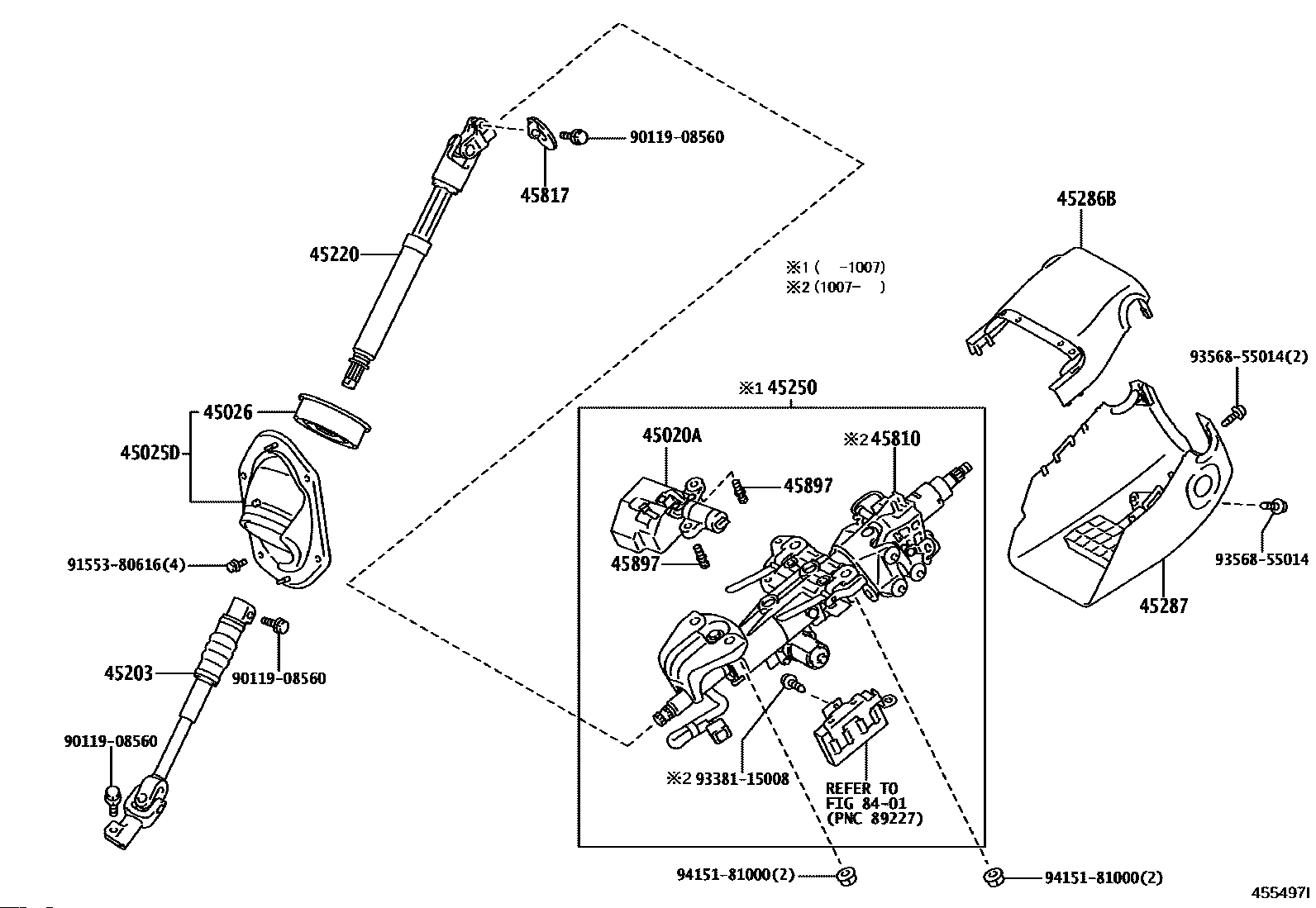 90119-08560
45817
45220
45286B
※1 (　-1007)
※2 (1007-　)
93568-55014(2)
※1 45250
45026
45025D
45020A
※2 45810
45897
45897
91553-80616(4)
93568-55014
45287
45203
90119-08560
90119-08560
※2 93381-15008
REFER TO
FIG 84-01
(PNC 89227)
94151-81000(2)
94151-81000(2)
455497I