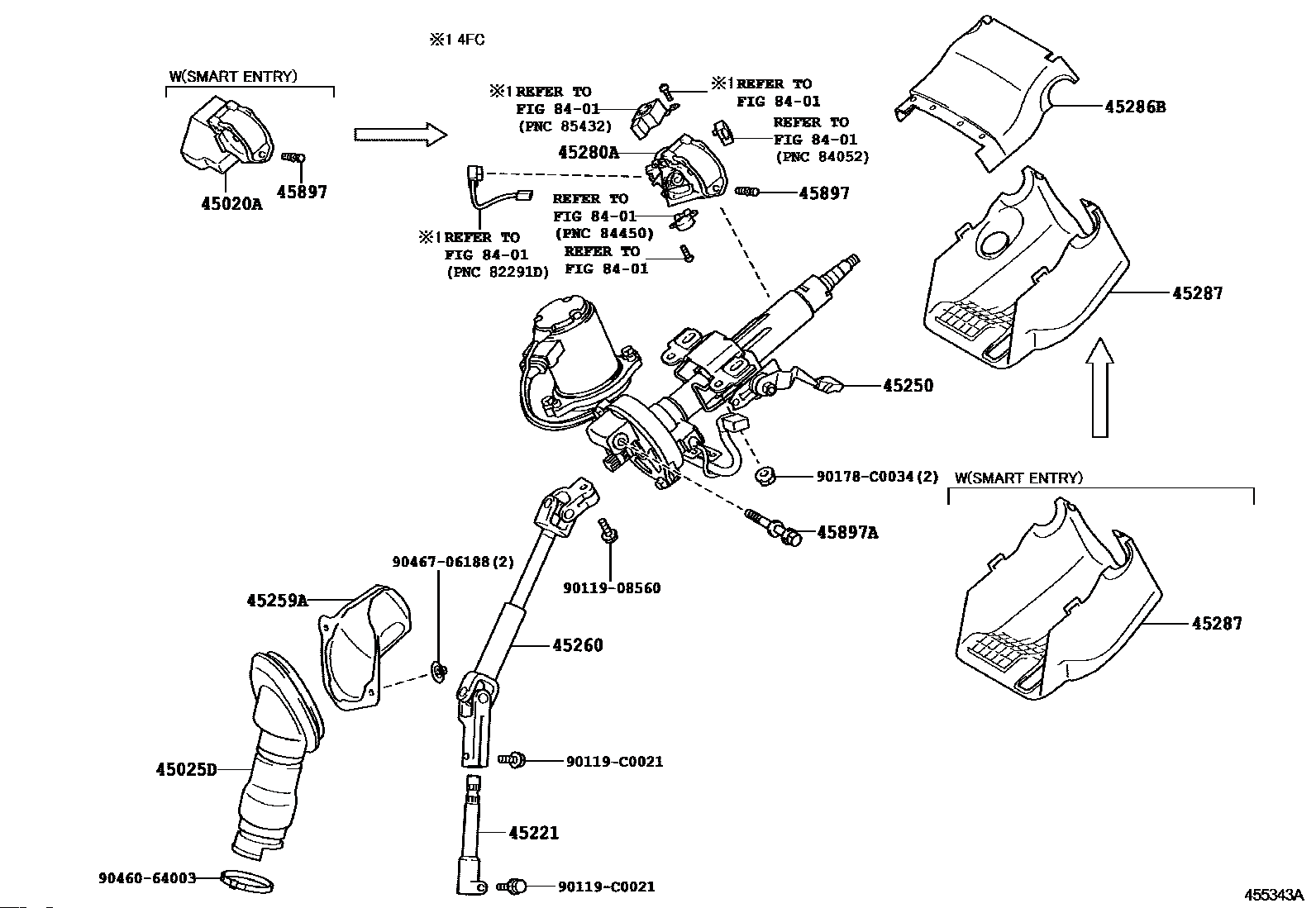 ※1 4FC

W(SMART ENTRY)

45020A

45897

※1 REFER TO FIG 84-01 (PNC 85432)

※1 REFER TO FIG 84-01

REFER TO FIG 84-01 (PNC 84052)

45280A

45897

REFER TO FIG 84-01 (PNC 84450)

REFER TO FIG 84-01

※1 REFER TO FIG 84-01 (PNC 82291D)

45286B

45287

45250

90178-C0034(2)

W(SMART ENTRY)

45897A

90467-06188(2)

90119-08560

45259A

45260

45287

45025D

90119-C0021

45221

90460-64003

90119-C0021

455343A