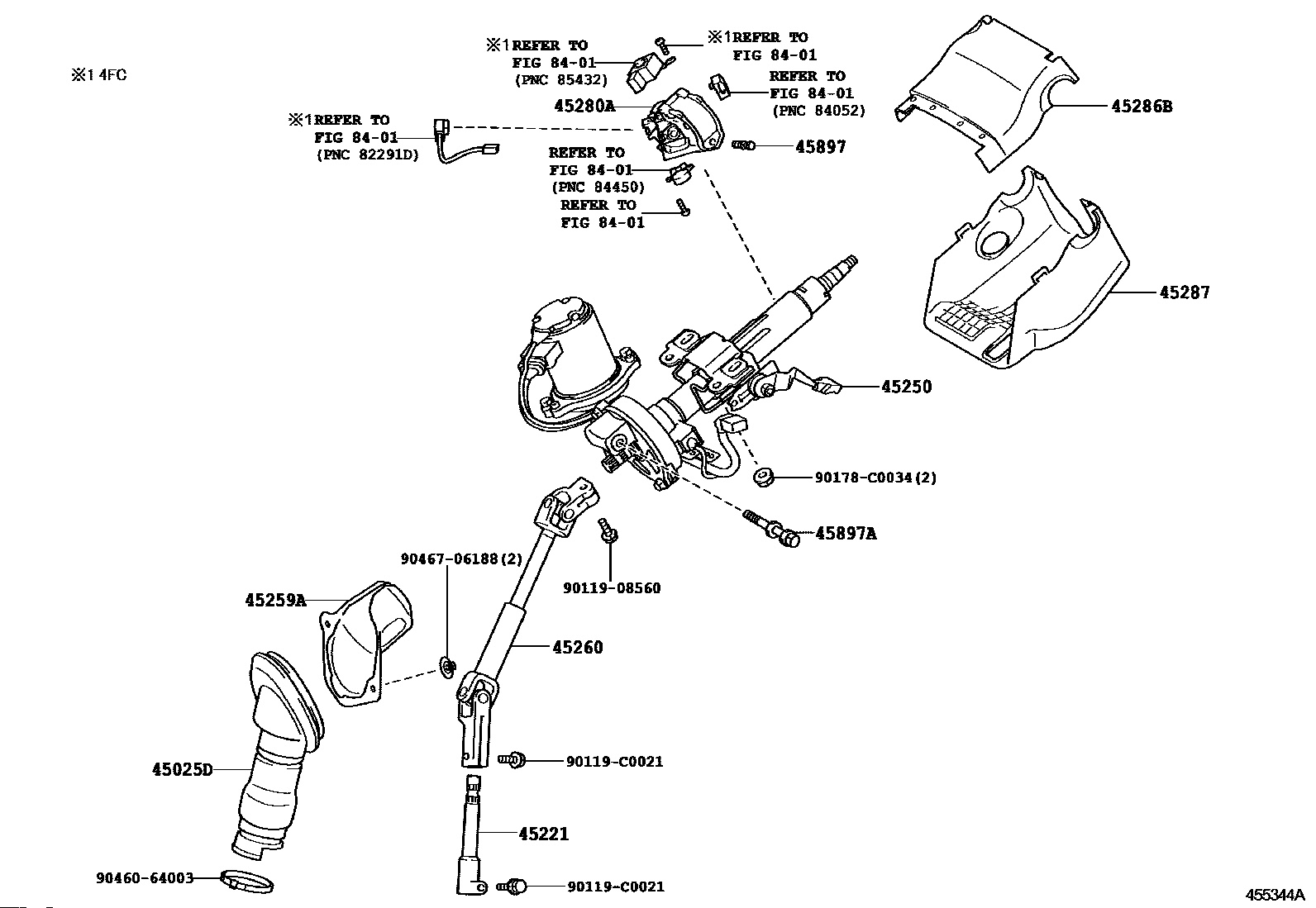 ※1 4FC

※1REFER TO FIG 84-01 (PNC 85432)

※1REFER TO FIG 84-01

REFER TO FIG 84-01 (PNC 84052)

45280A

※1REFER TO FIG 84-01 (PNC 82291D)

45897

REFER TO FIG 84-01 (PNC 84450)

REFER TO FIG 84-01

45286B

45287

45250

90178-C0034(2)

45897A

90467-06188(2)

90119-08560

45259A

45260

45025D

90119-C0021

45221

90460-64003

90119-C0021

455344A