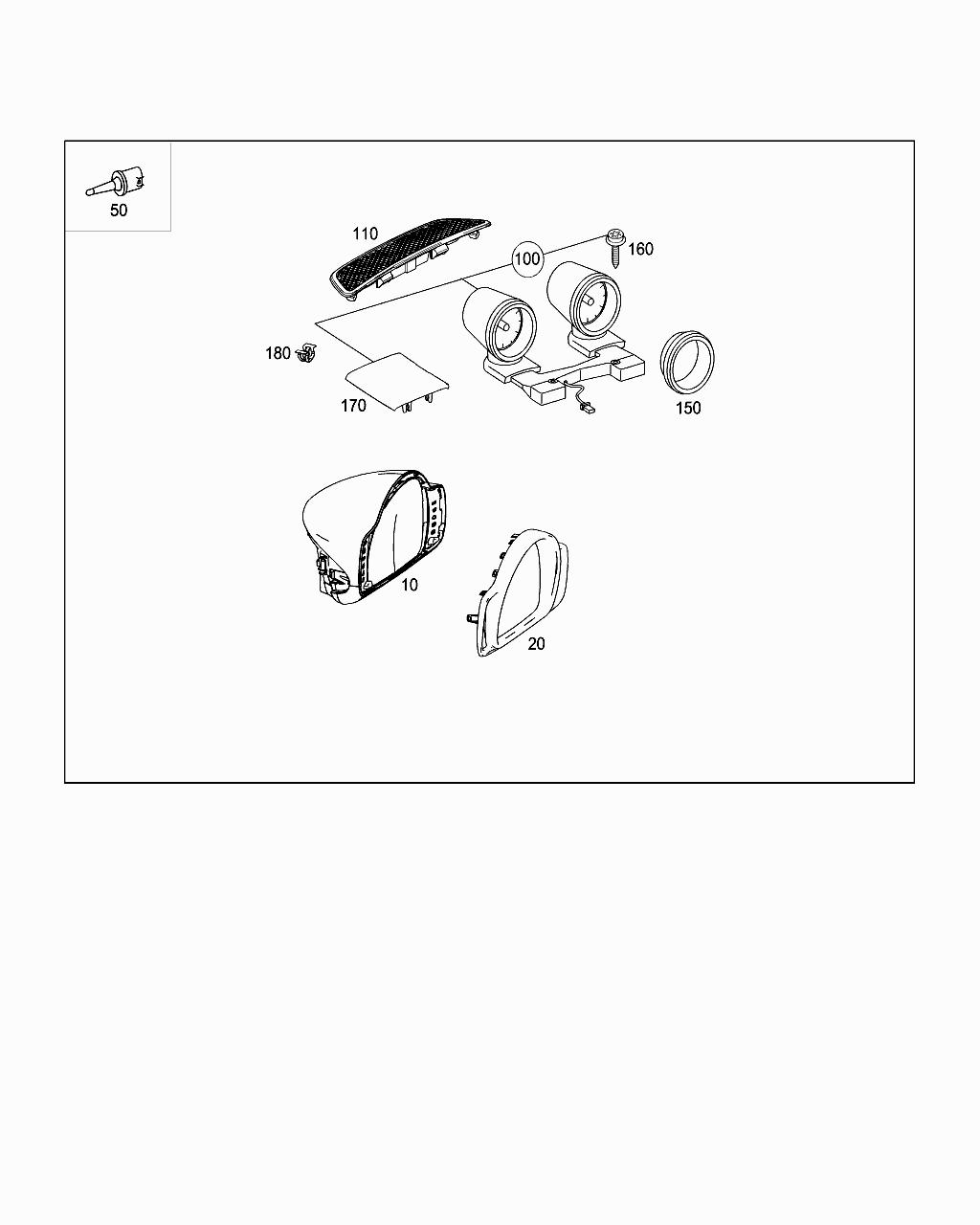 50
110
100
160
180
170
150
10
20