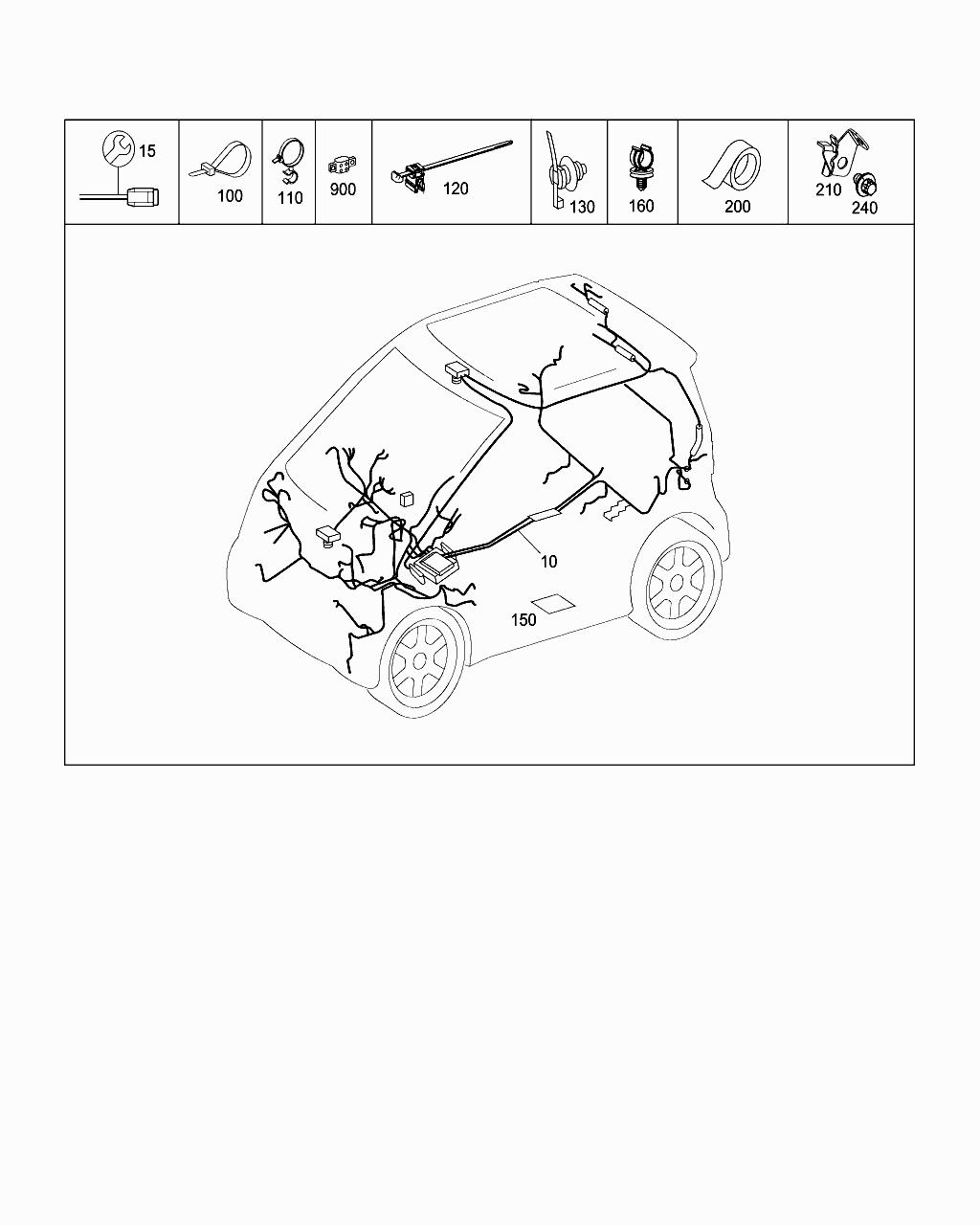 15

100

110

900

120

130

160

200

210

240

10

150