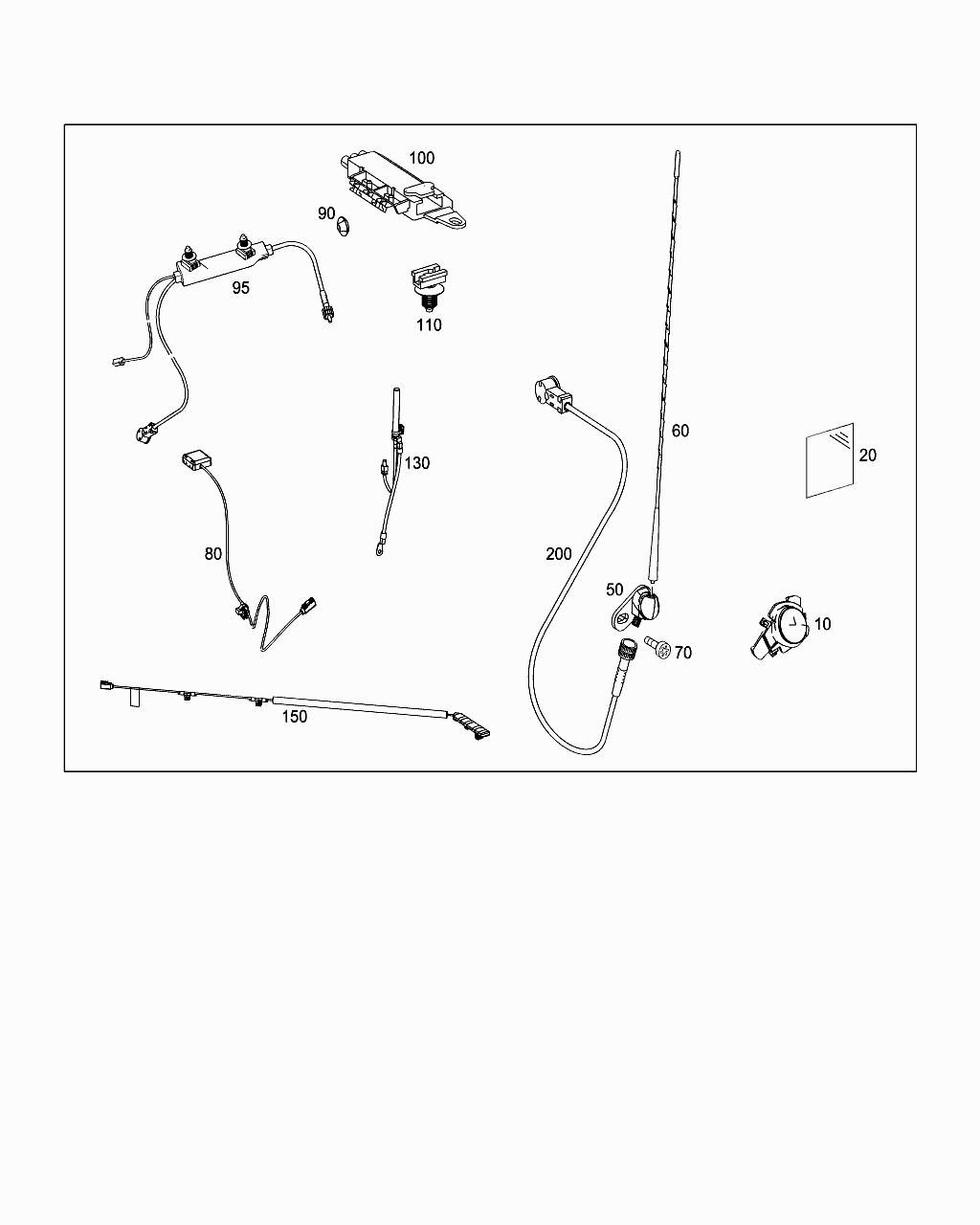 100
90
95
110
130
60
20
80
200
50
10
70
150